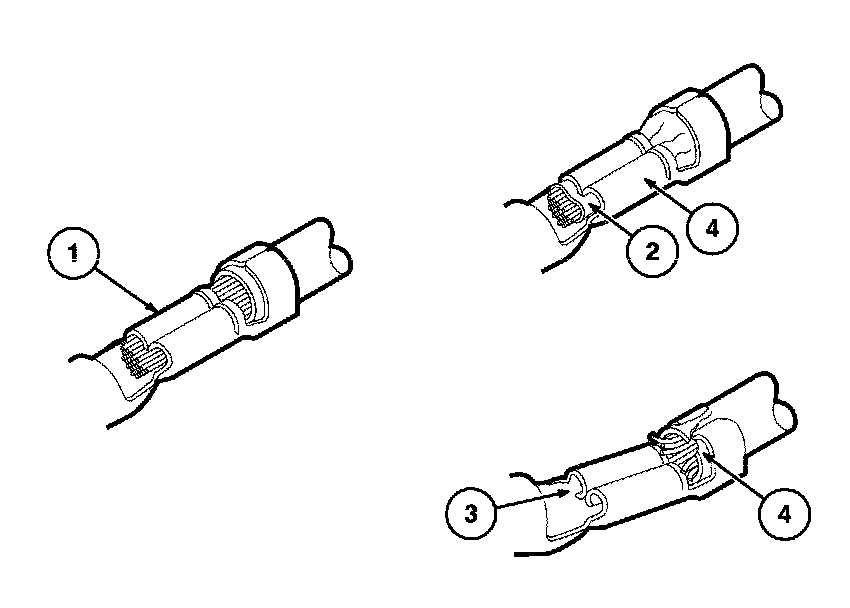 1
2
4
3
4