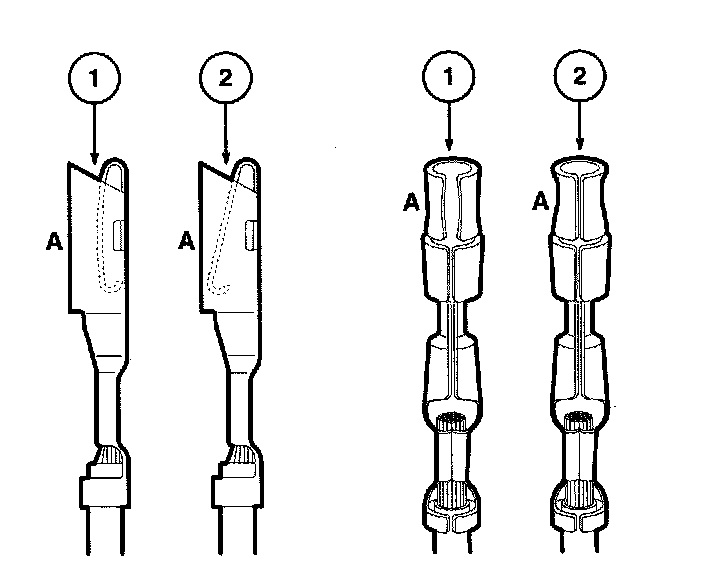 1
2
A
A
1
2
A
A