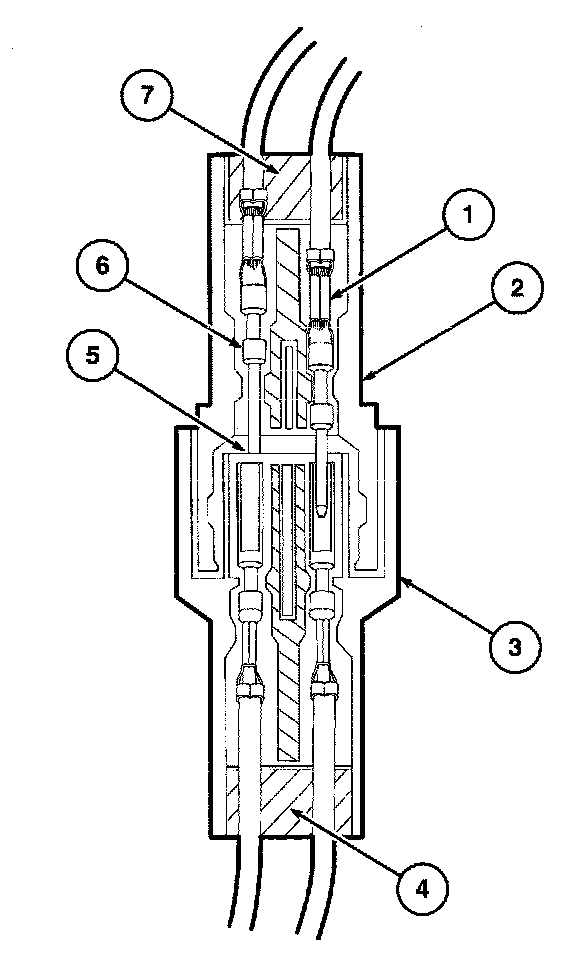 7
1
6
2
5
3
4