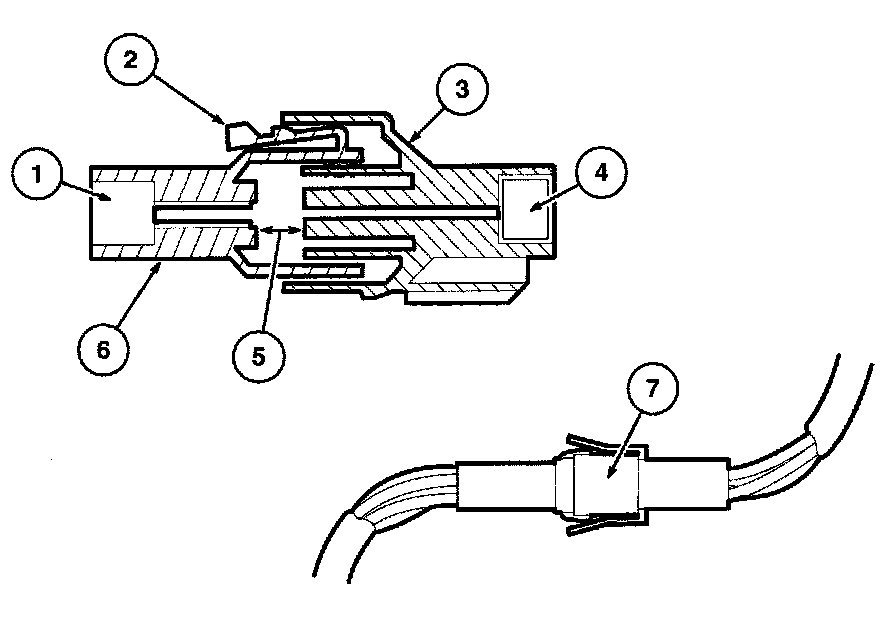 2
3
1
4
6
5
7