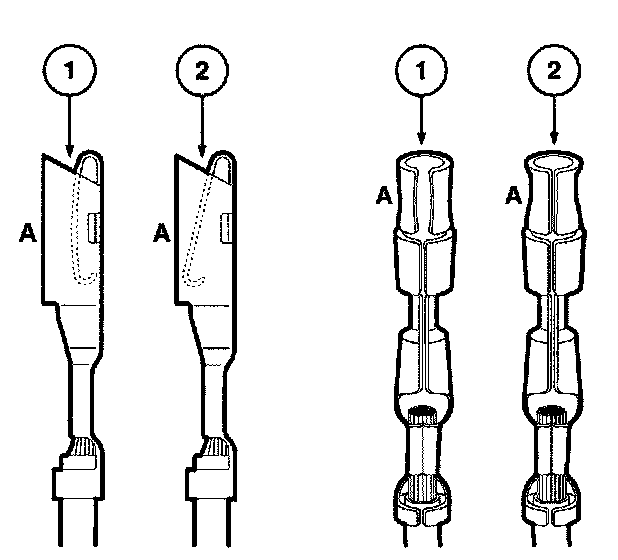 1
2
A
A
1
2
A
A