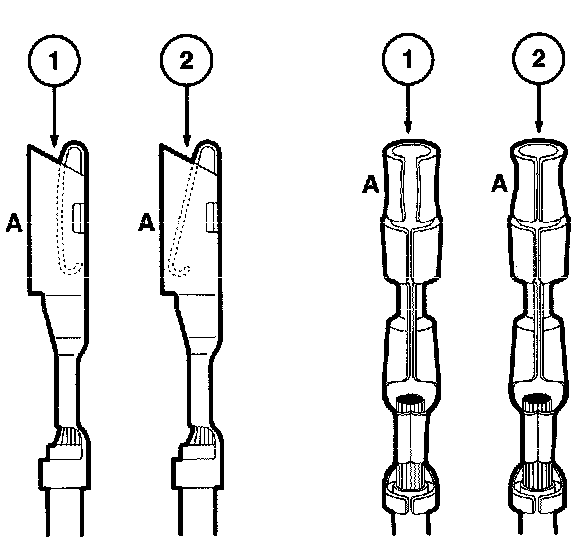 1
2
A
A
1
2
A
A