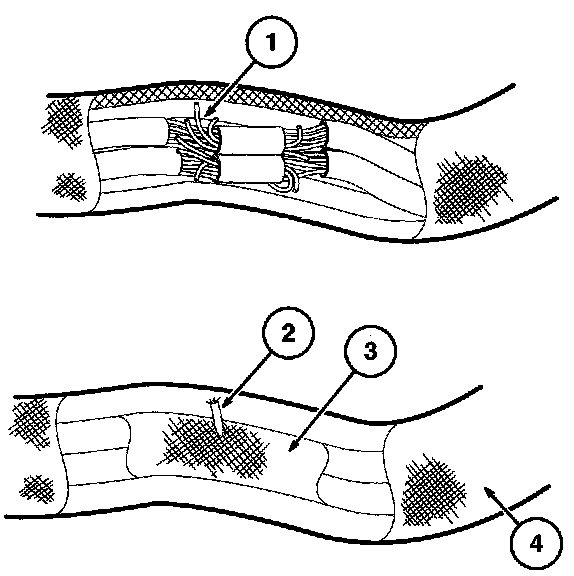 1

2

3

4