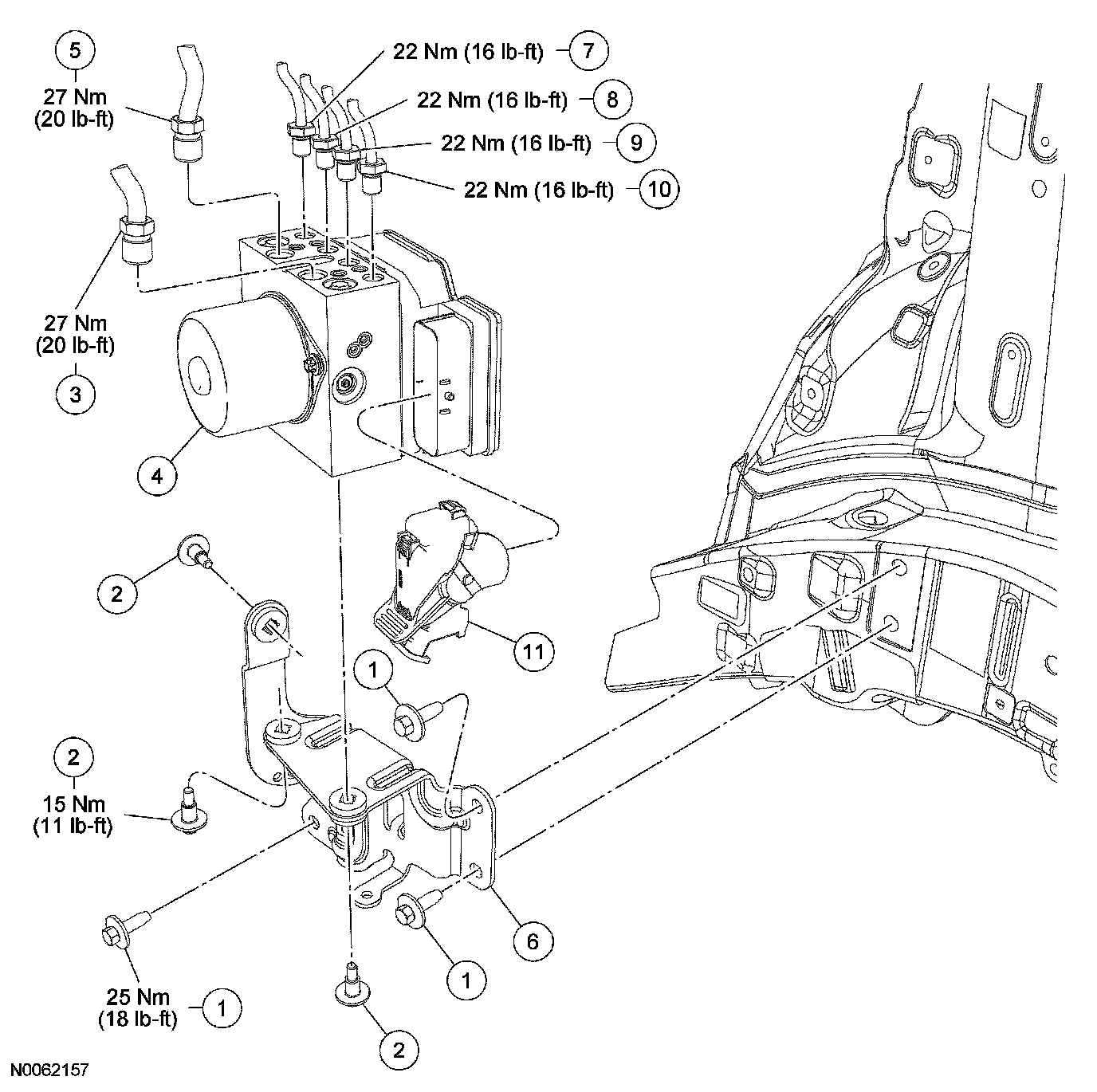 5
27 Nm
(20 lb-ft)

22 Nm (16 lb-ft) 7
22 Nm (16 lb-ft) 8
22 Nm (16 lb-ft) 9
22 Nm (16 lb-ft) 10

27 Nm
(20 lb-ft)
3

4

2

11

1

2
15 Nm
(11 lb-ft)

6

1

25 Nm
(18 lb-ft) 1

2

N0062157