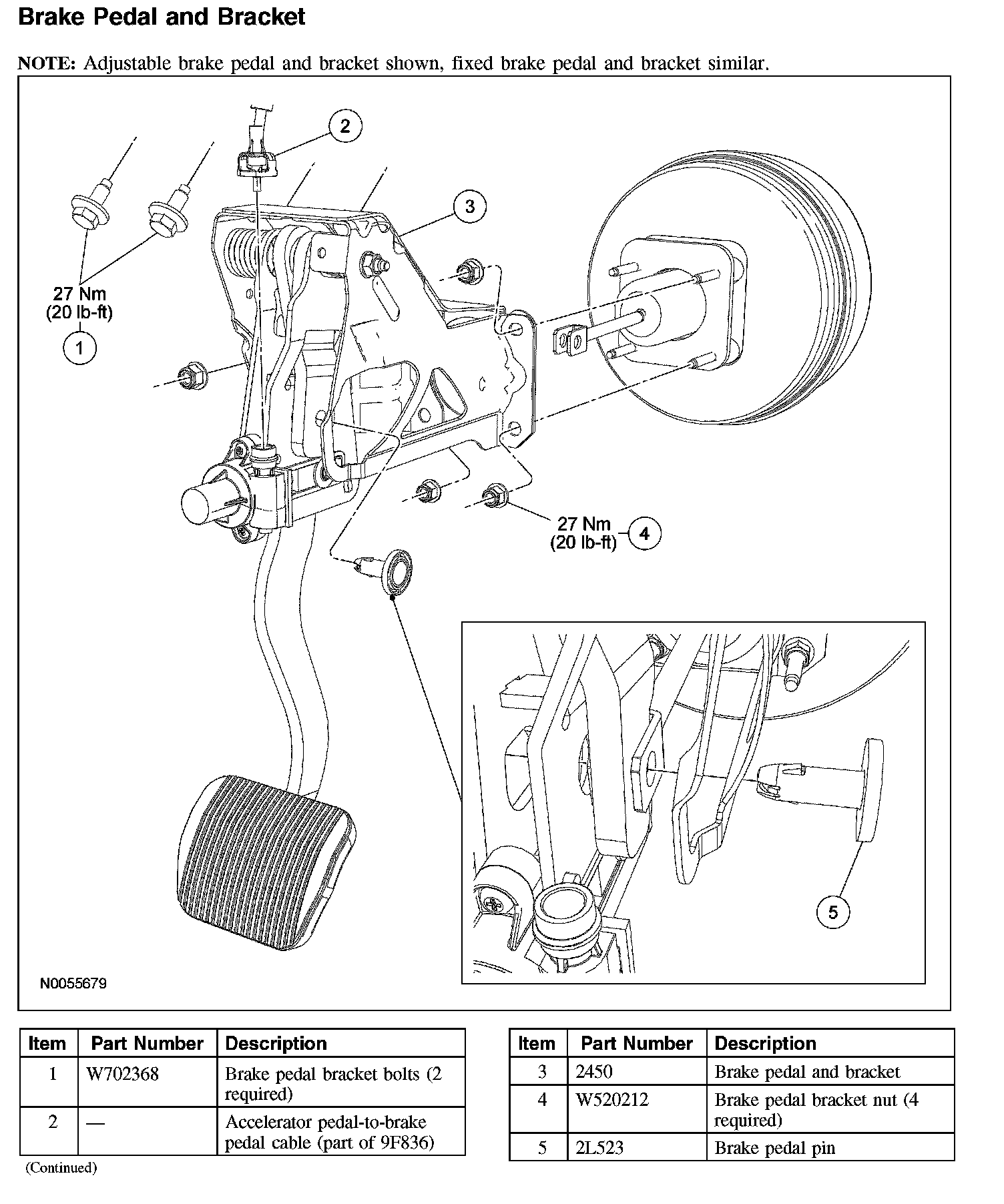 Brake Pedal and Bracket

NOTE: Adjustable brake pedal and bracket shown, fixed brake pedal and bracket similar.

2

3

27 Nm
(20 lb-ft)
1

27 Nm
(20 lb-ft)
4

5

N0055679

| Item | Part Number | Description |
|---|---|---|
| 1 | W702368 | Brake pedal bracket bolts (2 required) |
| 2 | — | Accelerator pedal-to-brake pedal cable (part of 9F836) |

(Continued)

| Item | Part Number | Description |
|---|---|---|
| 3 | 2450 | Brake pedal and bracket |
| 4 | W520212 | Brake pedal bracket nut (4 required) |
| 5 | 2L523 | Brake pedal pin |