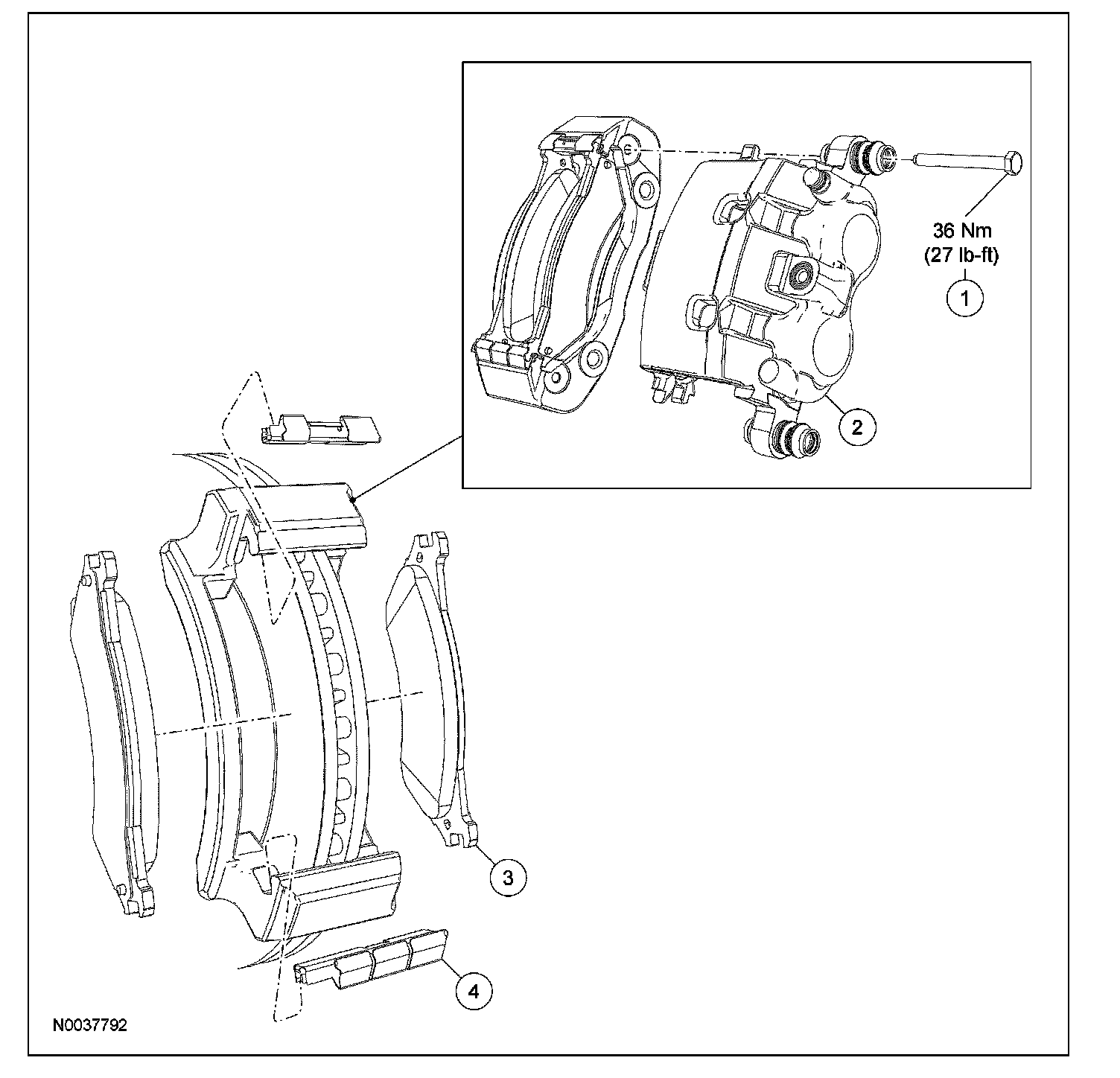 36 Nm
(27 lb-ft)

1

2

3

4

N0037792