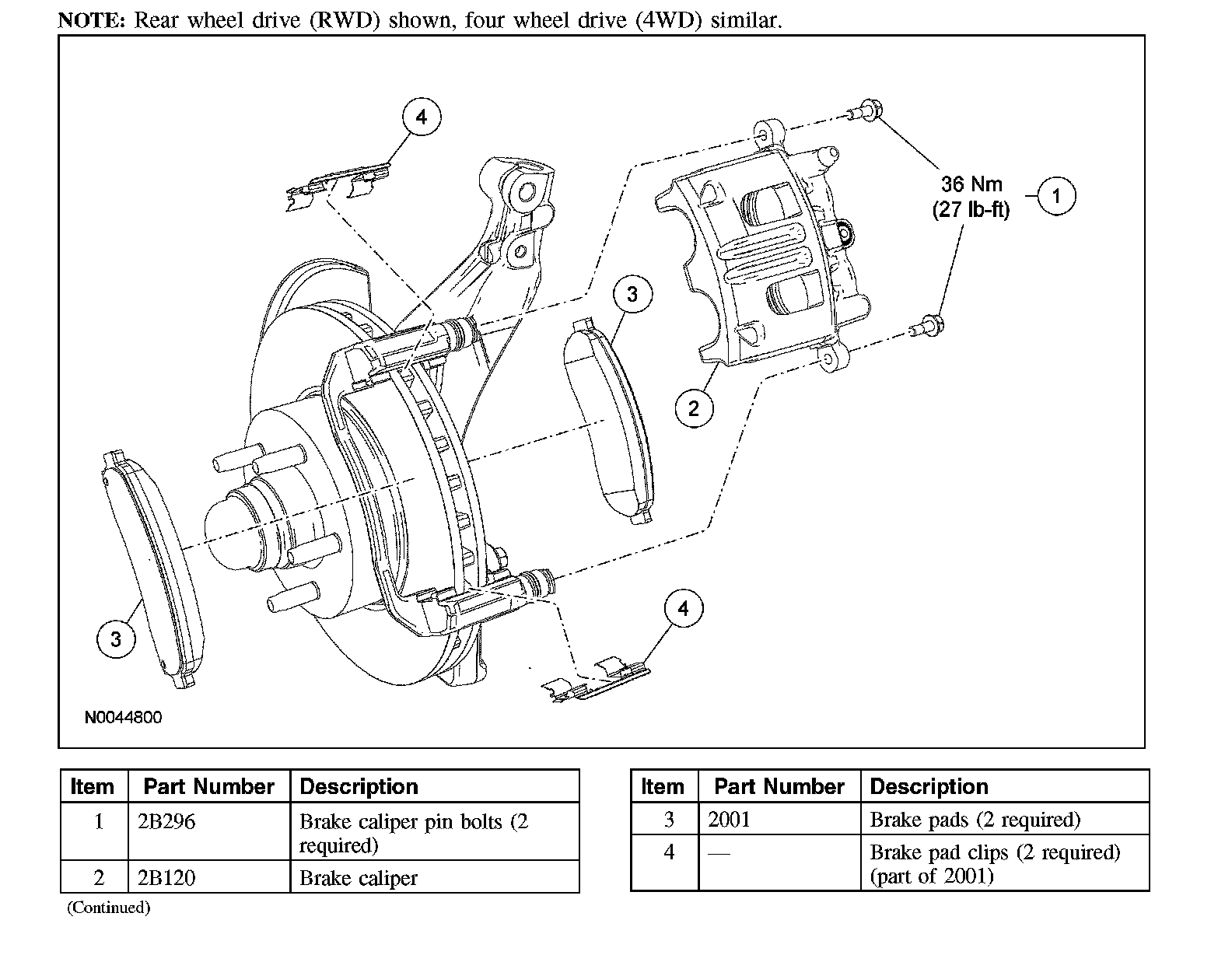 NOTE: Rear wheel drive (RWD) shown, four wheel drive (4WD) similar.

4

36 Nm
(27 lb-ft)

1

3

2

3

4

N0044800

| Item | Part Number | Description |
|---|---|---|
| 1 | 2B296 | Brake caliper pin bolts (2 required) |
| 2 | 2B120 | Brake caliper |

(Continued)

| Item | Part Number | Description |
|---|---|---|
| 3 | 2001 | Brake pads (2 required) |
| 4 | — | Brake pad clips (2 required) (part of 2001) |