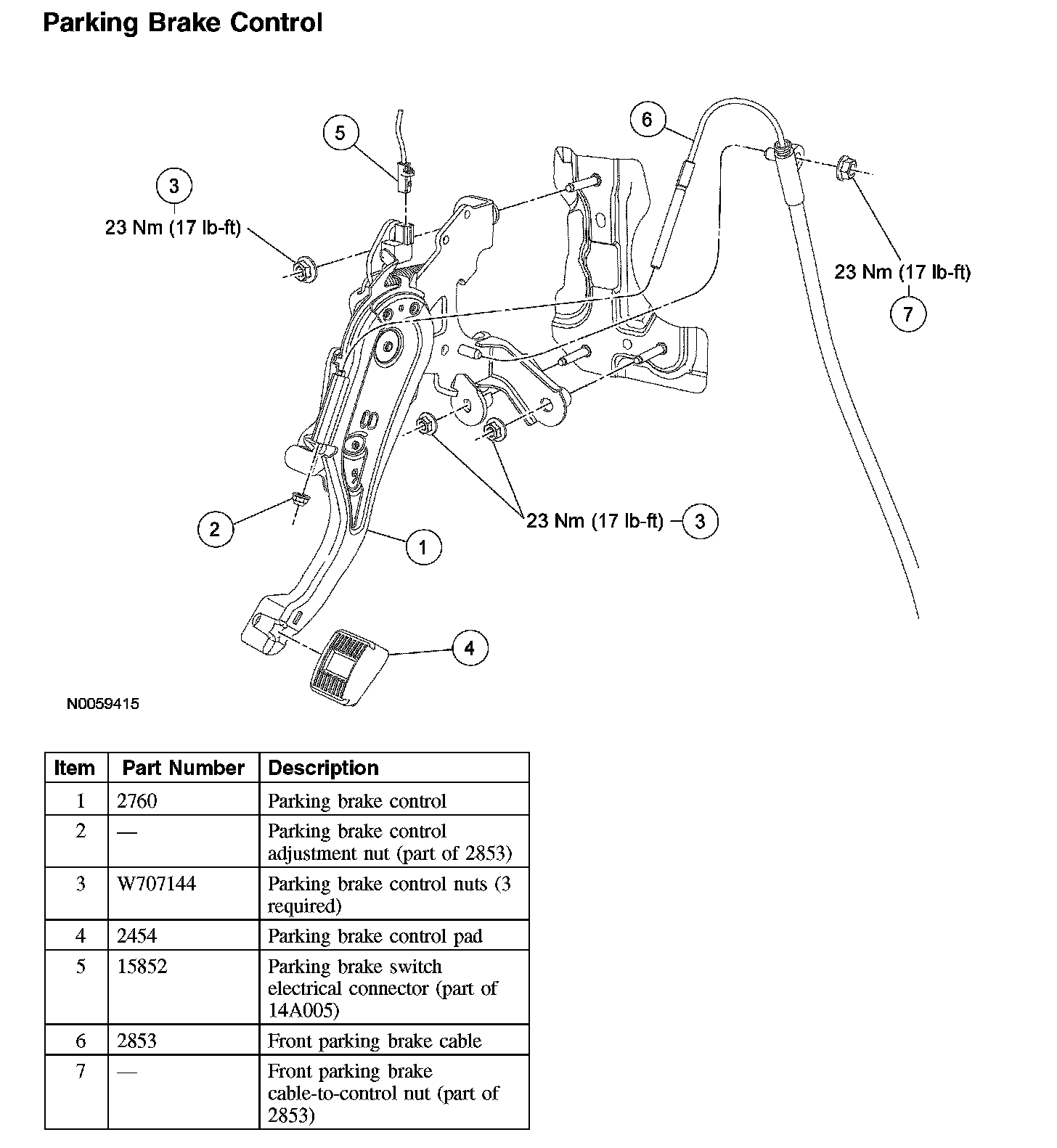 Parking Brake Control

5

6

3

23 Nm (17 lb-ft)

23 Nm (17 lb-ft)

7

2

23 Nm (17 lb-ft)

3

1

4

N0059415

| Item | Part Number | Description |
|---|---|---|
| 1 | 2760 | Parking brake control |
| 2 | — | Parking brake control adjustment nut (part of 2853) |
| 3 | W707144 | Parking brake control nuts (3 required) |
| 4 | 2454 | Parking brake control pad |
| 5 | 15852 | Parking brake switch electrical connector (part of 14A005) |
| 6 | 2853 | Front parking brake cable |
| 7 | — | Front parking brake cable-to-control nut (part of 2853) |