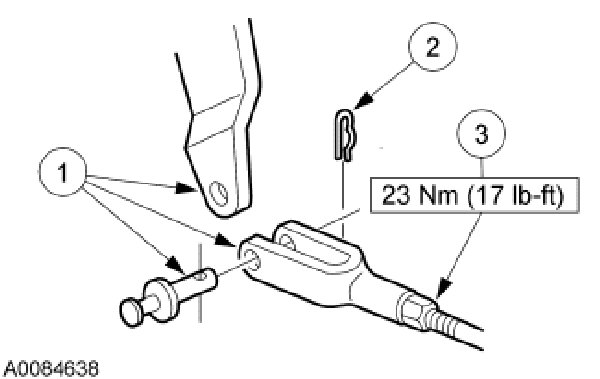 2

3

1

23 Nm (17 lb-ft)

A0084638