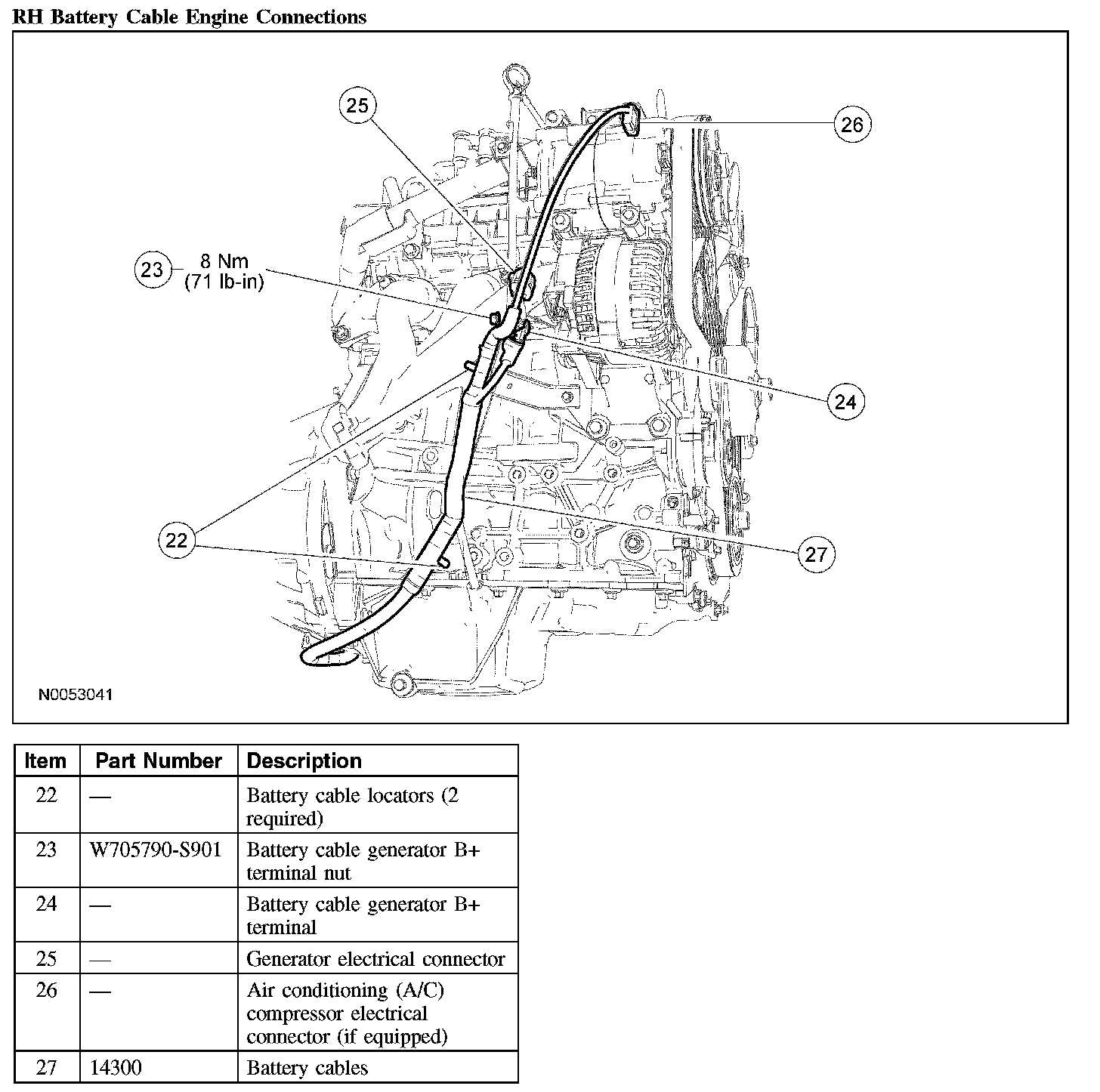 RH Battery Cable Engine Connections

25

26

23 8 Nm (71 lb-in)

24

22

27

N0053041

| Item | Part Number | Description |
|---|---|---|
| 22 | — | Battery cable locators (2 required) |
| 23 | W705790-S901 | Battery cable generator B+ terminal nut |
| 24 | — | Battery cable generator B+ terminal |
| 25 | — | Generator electrical connector |
| 26 | — | Air conditioning (A/C) compressor electrical connector (if equipped) |
| 27 | 14300 | Battery cables |