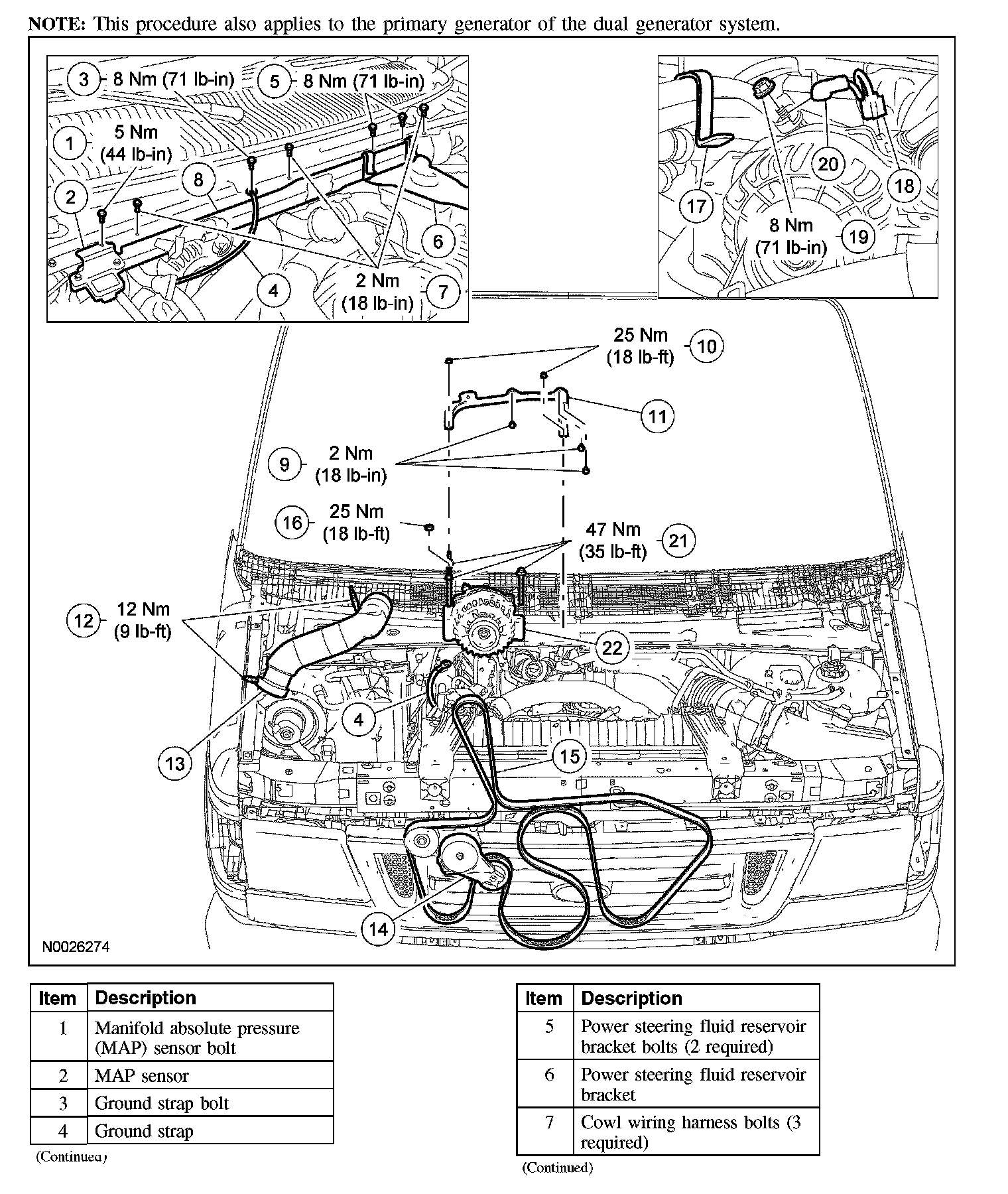 NOTE: This procedure also applies to the primary generator of the dual generator system.

3 8 Nm (71 lb-in)
5 8 Nm (71 lb-in)
1 5 Nm (44 lb-in)
2
8
6
4
2 Nm (18 lb-in) 7
17
20
18
8 Nm (71 lb-in) 19
25 Nm (18 lb-ft) 10
11
9 2 Nm (18 lb-in)
16 25 Nm (18 lb-ft)
47 Nm (35 lb-ft) 21
12 12 Nm (9 lb-ft)
22
4
13
15
14
N0026274

| Item | Description |
|---|---|
| 1 | Manifold absolute pressure (MAP) sensor bolt |
| 2 | MAP sensor |
| 3 | Ground strap bolt |
| 4 | Ground strap |

(Continued)

| Item | Description |
|---|---|
| 5 | Power steering fluid reservoir bracket bolts (2 required) |
| 6 | Power steering fluid reservoir bracket |
| 7 | Cowl wiring harness bolts (3 required) |

(Continued)