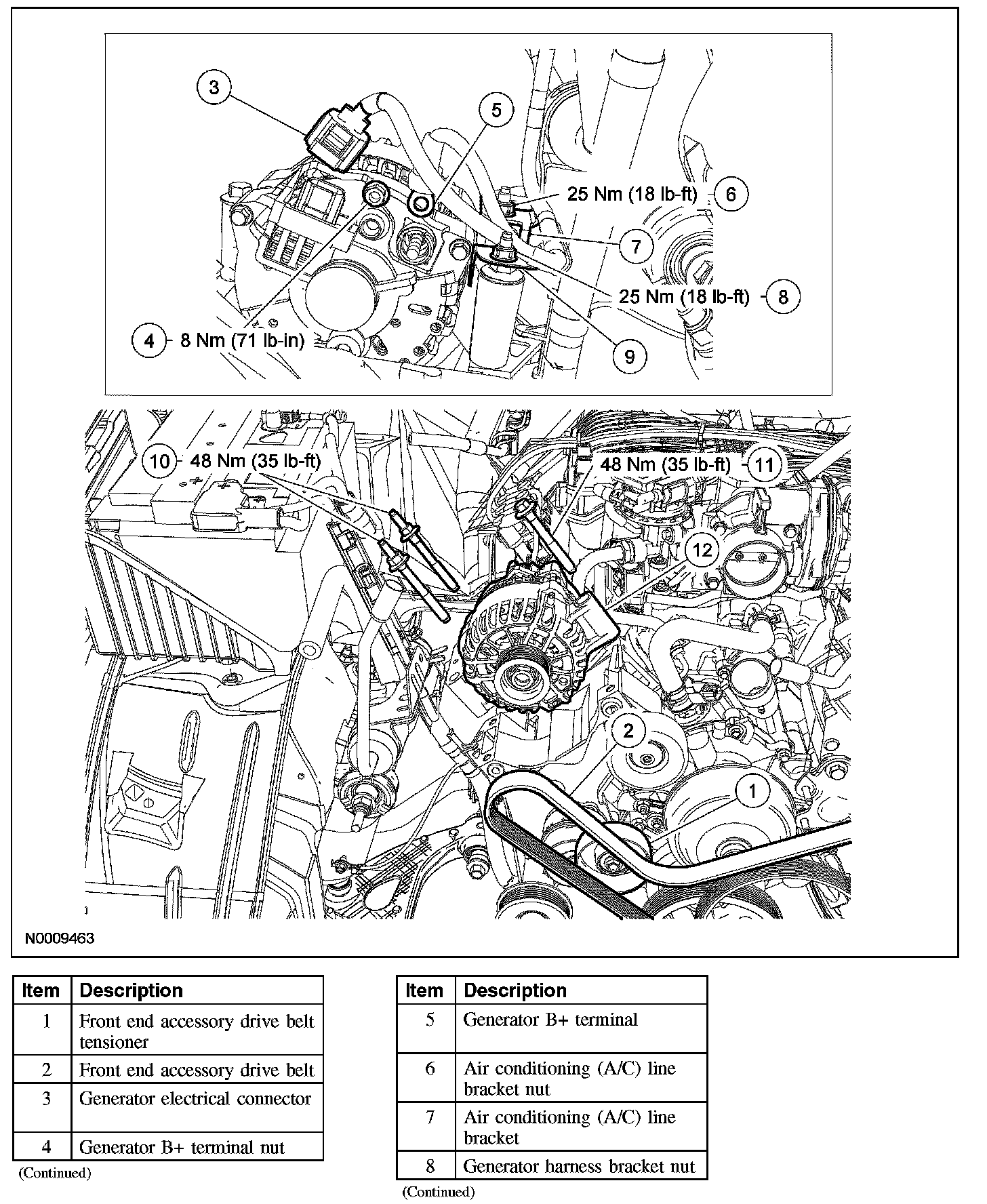 3

5

25 Nm (18 lb-ft) 6

7

25 Nm (18 lb-ft) 8

4 8 Nm (71 lb-in)

9

10 48 Nm (35 lb-ft)

48 Nm (35 lb-ft) 11

12

2

1

N0009463

| Item | Description |
|---|---|
| 1 | Front end accessory drive belt tensioner |
| 2 | Front end accessory drive belt |
| 3 | Generator electrical connector |
| 4 | Generator B+ terminal nut |

(Continued)

| Item | Description |
|---|---|
| 5 | Generator B+ terminal |
| 6 | Air conditioning (A/C) line bracket nut |
| 7 | Air conditioning (A/C) line bracket |
| 8 | Generator harness bracket nut |

(Continued)