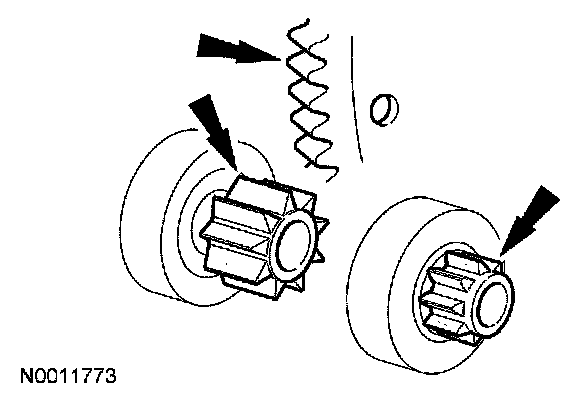 N0011773