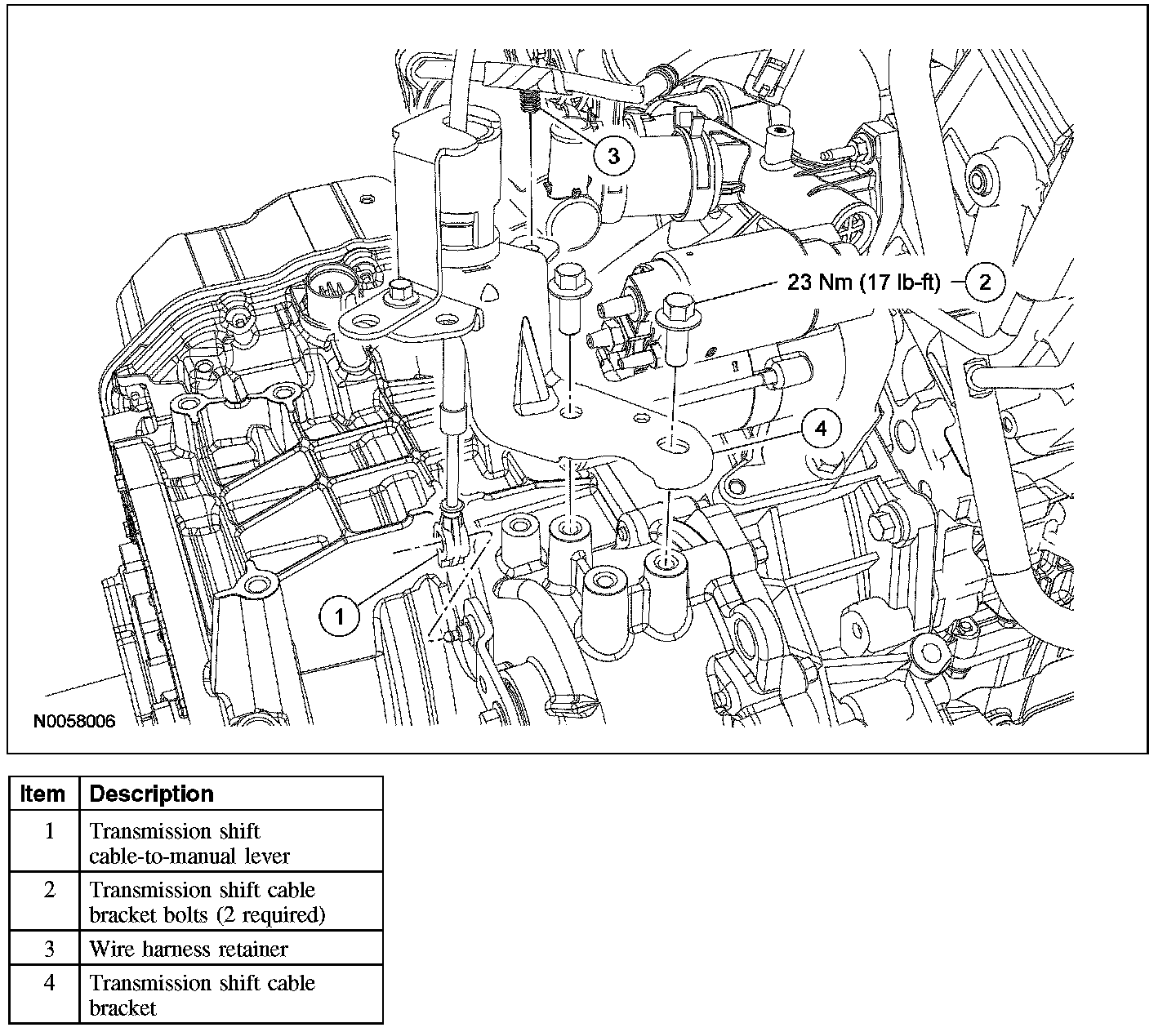 3

23 Nm (17 lb-ft)

2

4

1

N0058006

| Item | Description |
|---|---|
| 1 | Transmission shift cable-to-manual lever |
| 2 | Transmission shift cable bracket bolts (2 required) |
| 3 | Wire harness retainer |
| 4 | Transmission shift cable bracket |