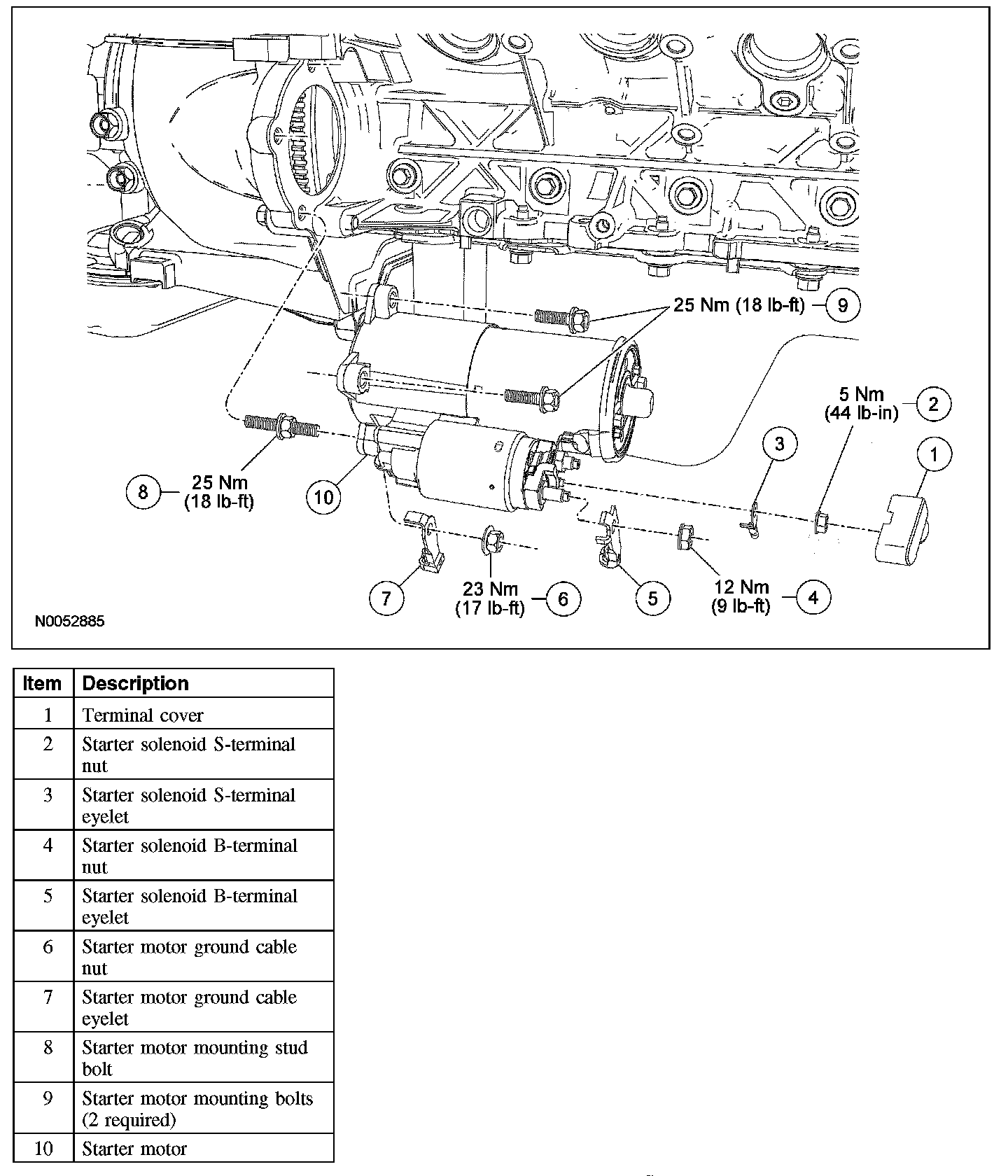 25 Nm (18 lb-ft) 9

5 Nm (44 lb-in) 2

3

1

8 25 Nm (18 lb-ft)

10

7

23 Nm (17 lb-ft) 6

5

12 Nm (9 lb-ft) 4

N0052885

| Item | Description |
|---|---|
| 1 | Terminal cover |
| 2 | Starter solenoid S-terminal nut |
| 3 | Starter solenoid S-terminal eyelet |
| 4 | Starter solenoid B-terminal nut |
| 5 | Starter solenoid B-terminal eyelet |
| 6 | Starter motor ground cable nut |
| 7 | Starter motor ground cable eyelet |
| 8 | Starter motor mounting stud bolt |
| 9 | Starter motor mounting bolts (2 required) |
| 10 | Starter motor |