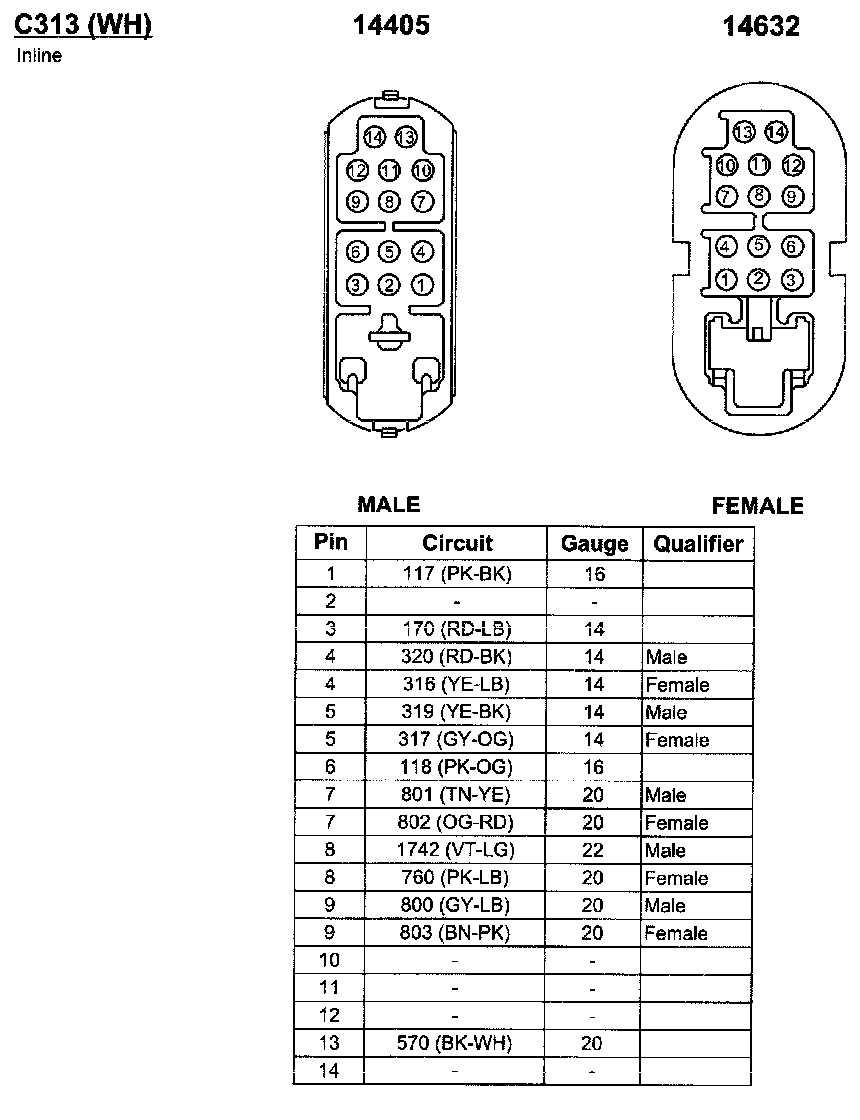 C313 (WH)
Inline

14405

14632

14 13
12 11 10
9 8 7
6 5 4
3 2 1

13 14
10 11 12
7 8 9
4 5 6
1 2 3

MALE

FEMALE

| Pin | Circuit | Gauge | Qualifier |
|---|---|---|---|
| 1 | 117 (PK-BK) | 16 | |
| 2 | - | - | |
| 3 | 170 (RD-LB) | 14 | |
| 4 | 320 (RD-BK) | 14 | Male |
| 4 | 316 (YE-LB) | 14 | Female |
| 5 | 319 (YE-BK) | 14 | Male |
| 5 | 317 (GY-OG) | 14 | Female |
| 6 | 118 (PK-OG) | 16 | |
| 7 | 801 (TN-YE) | 20 | Male |
| 7 | 802 (OG-RD) | 20 | Female |
| 8 | 1742 (VT-LG) | 22 | Male |
| 8 | 760 (PK-LB) | 20 | Female |
| 9 | 800 (GY-LB) | 20 | Male |
| 9 | 803 (BN-PK) | 20 | Female |
| 10 | - | - | |
| 11 | - | - | |
| 12 | - | - | |
| 13 | 570 (BK-WH) | 20 | |
| 14 | - | - | |