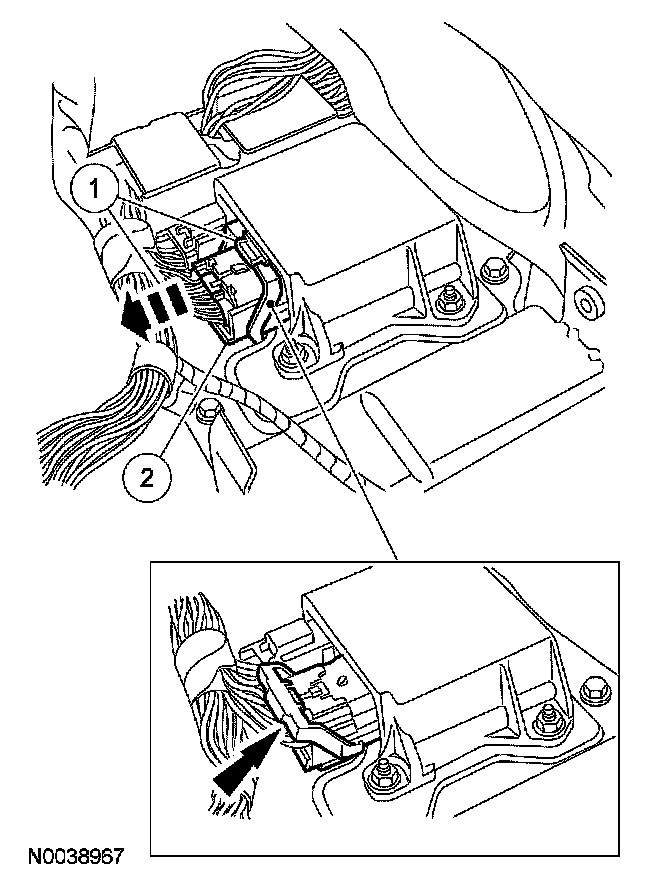 1
2
N0038967