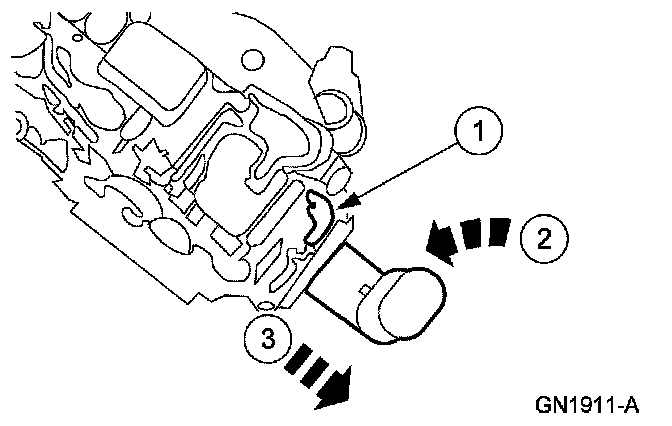 1
2
3
GN1911-A