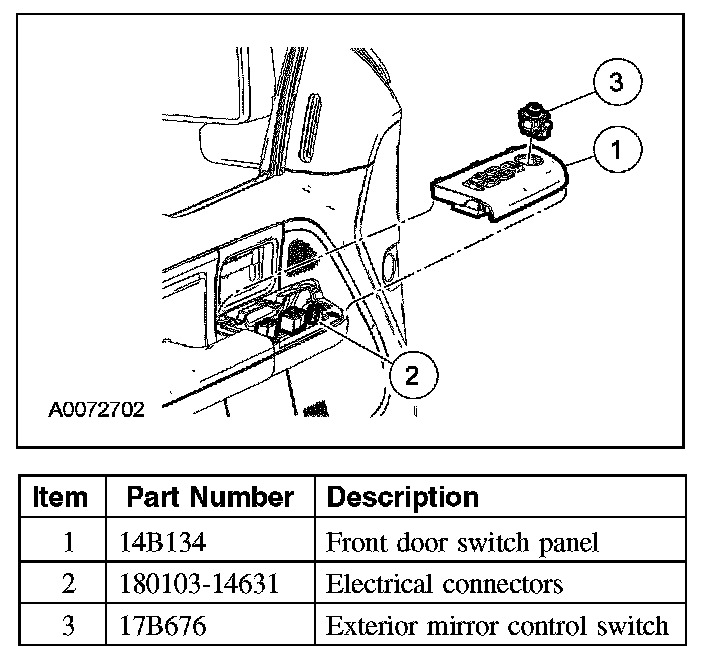 3

1

2

A0072702

| Item | Part Number | Description |
|---|---|---|
| 1 | 14B134 | Front door switch panel |
| 2 | 180103-14631 | Electrical connectors |
| 3 | 17B676 | Exterior mirror control switch |