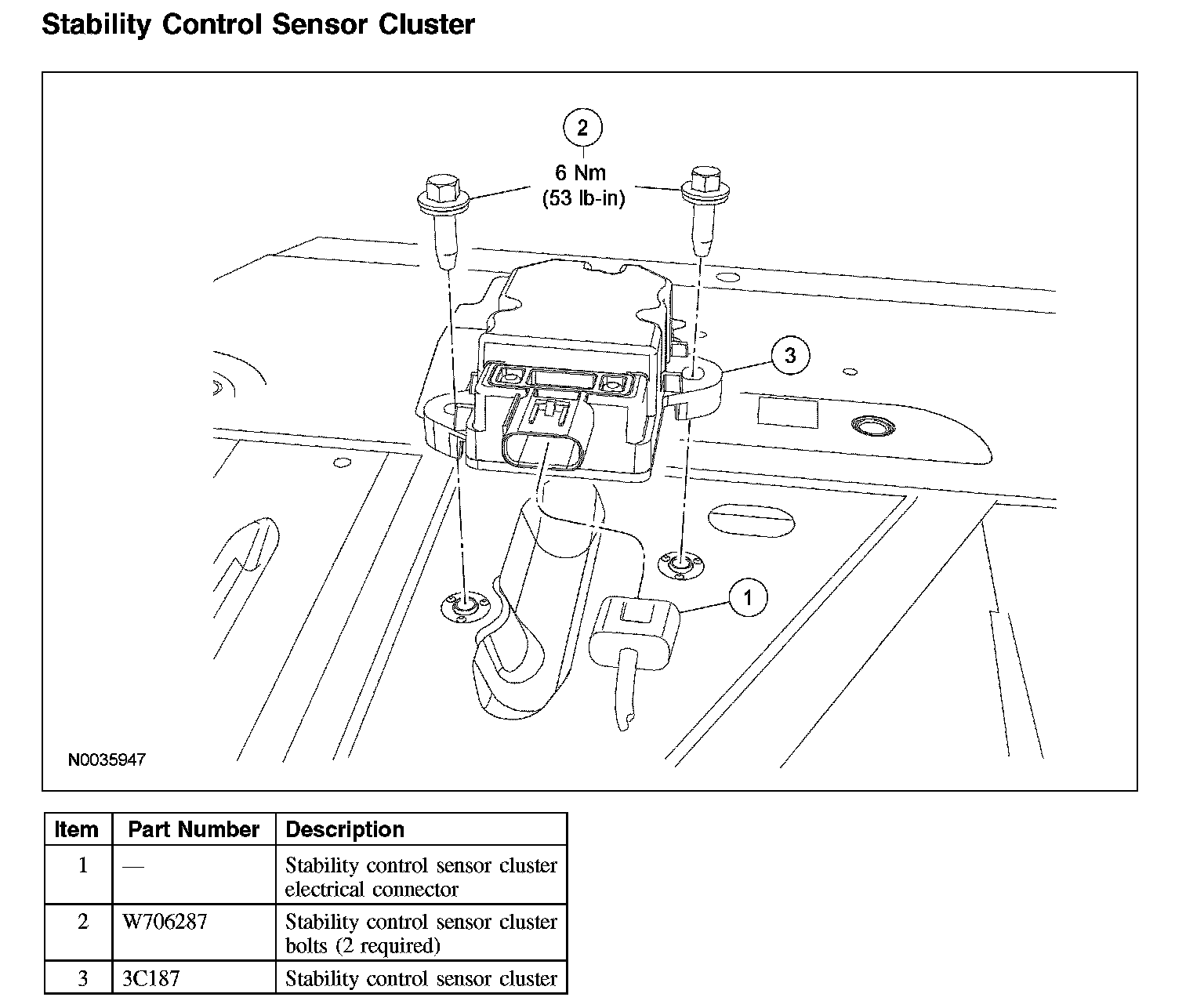 Stability Control Sensor Cluster

2
6 Nm
(53 lb-in)

3

1

N0035947

| Item | Part Number | Description |
|---|---|---|
| 1 | — | Stability control sensor cluster electrical connector |
| 2 | W706287 | Stability control sensor cluster bolts (2 required) |
| 3 | 3C187 | Stability control sensor cluster |