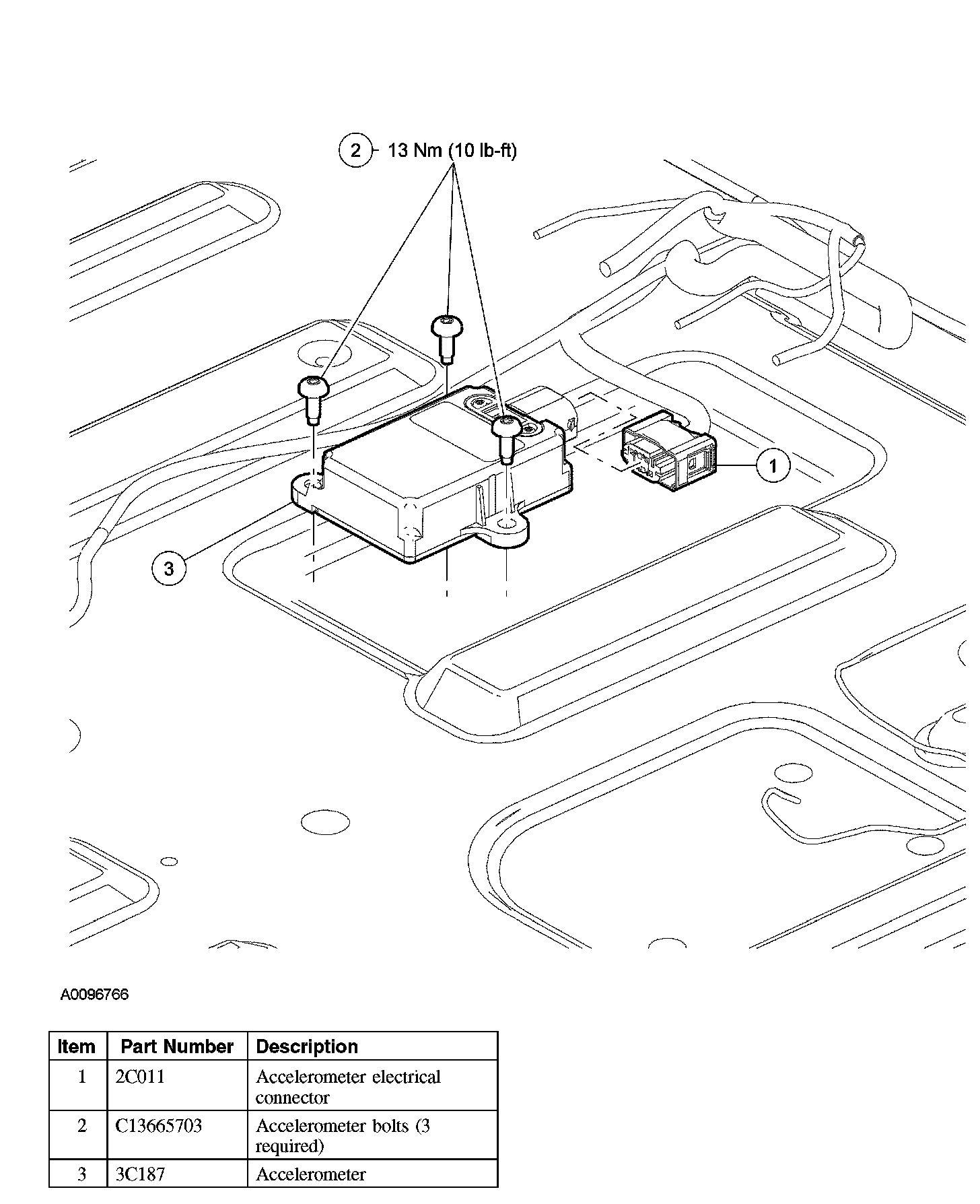 2 13 Nm (10 lb-ft)

1

3

A0096766

| Item | Part Number | Description |
|---|---|---|
| 1 | 2C011 | Accelerometer electrical connector |
| 2 | C13665703 | Accelerometer bolts (3 required) |
| 3 | 3C187 | Accelerometer |