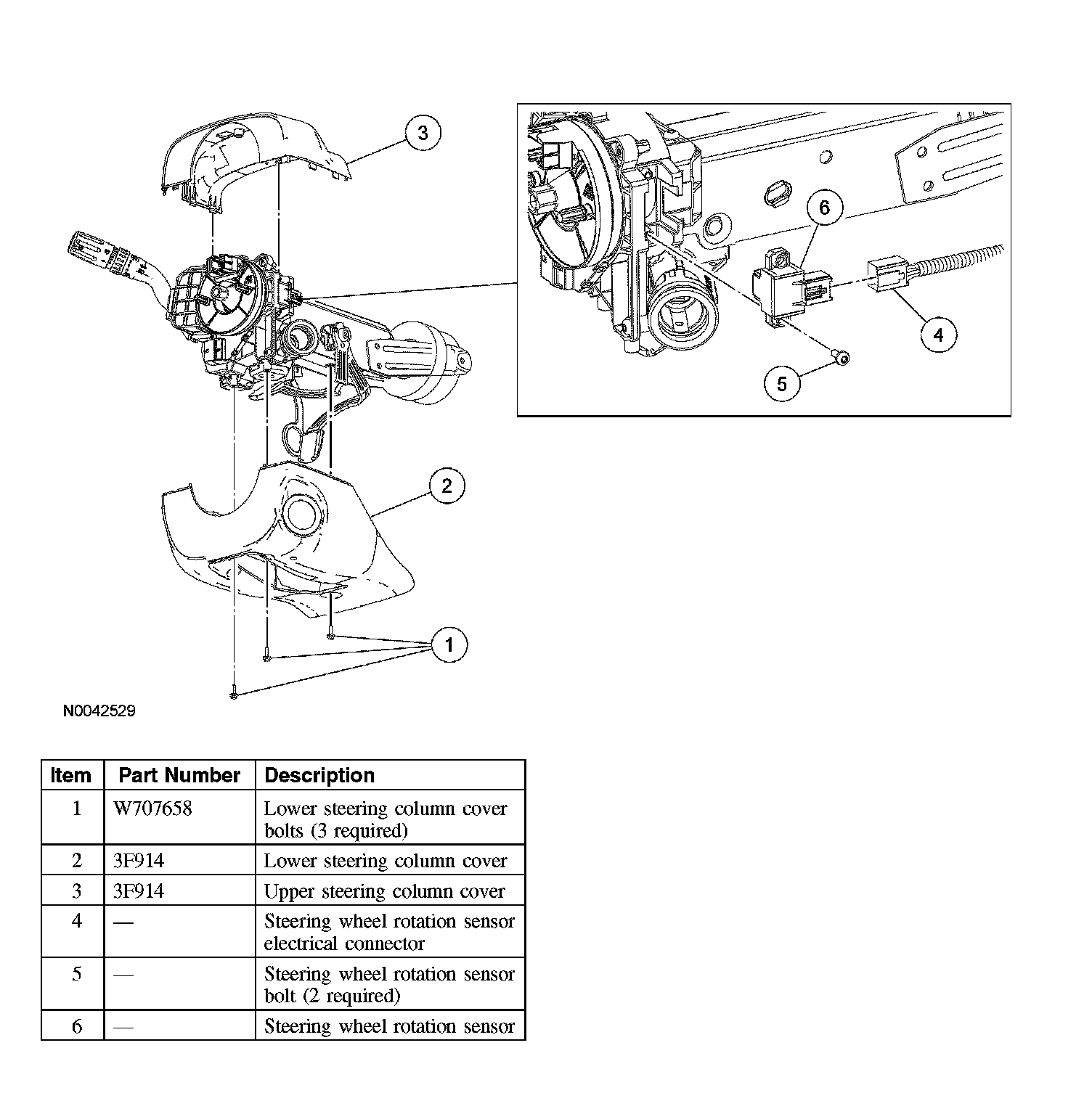 3

6

4

5

2

1

N0042529

| Item | Part Number | Description |
|---|---|---|
| 1 | W707658 | Lower steering column cover bolts (3 required) |
| 2 | 3F914 | Lower steering column cover |
| 3 | 3F914 | Upper steering column cover |
| 4 | — | Steering wheel rotation sensor electrical connector |
| 5 | — | Steering wheel rotation sensor bolt (2 required) |
| 6 | — | Steering wheel rotation sensor |