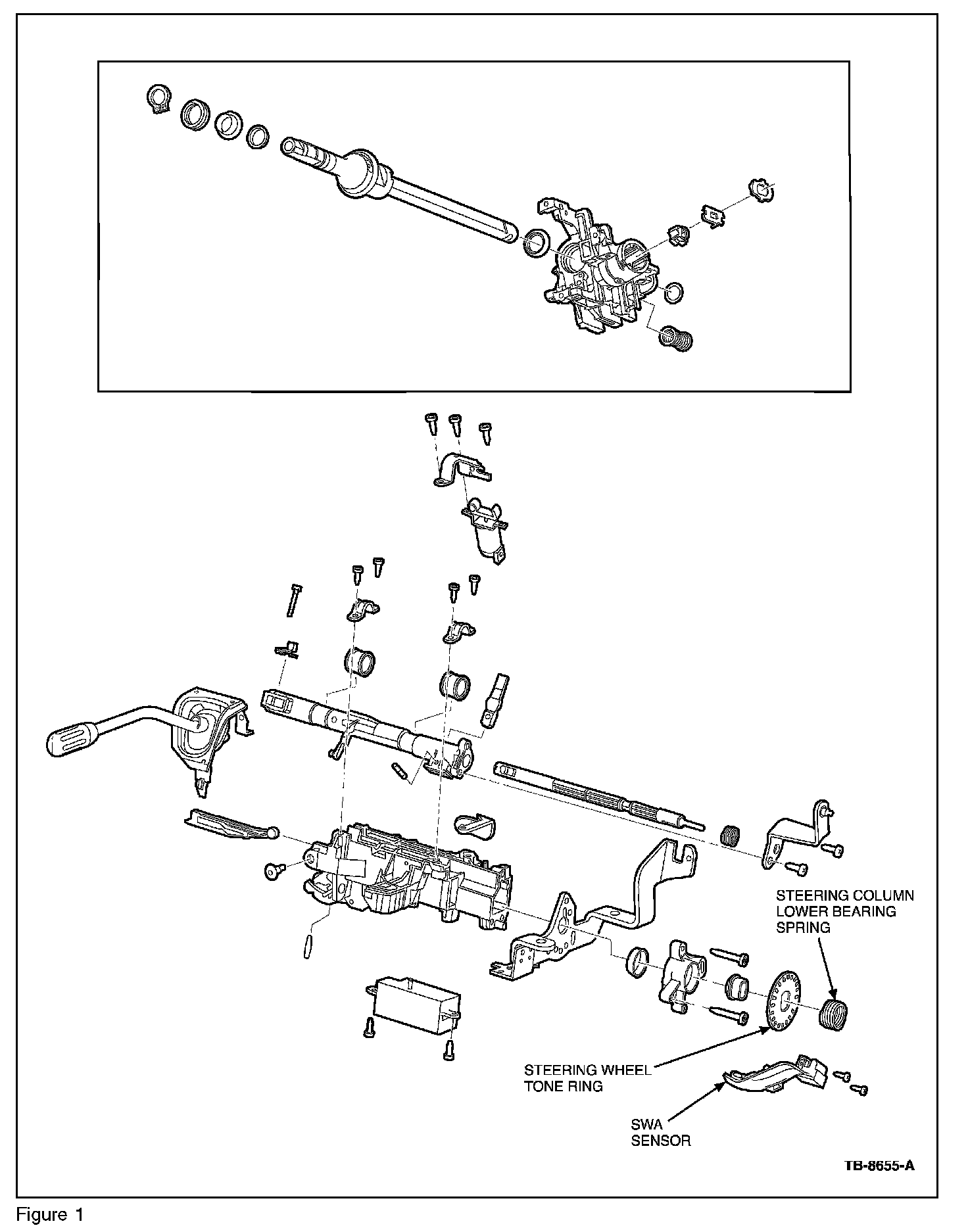 STEERING COLUMN LOWER BEARING SPRING

STEERING WHEEL TONE RING

SWA SENSOR

TB-8655-A

Figure 1