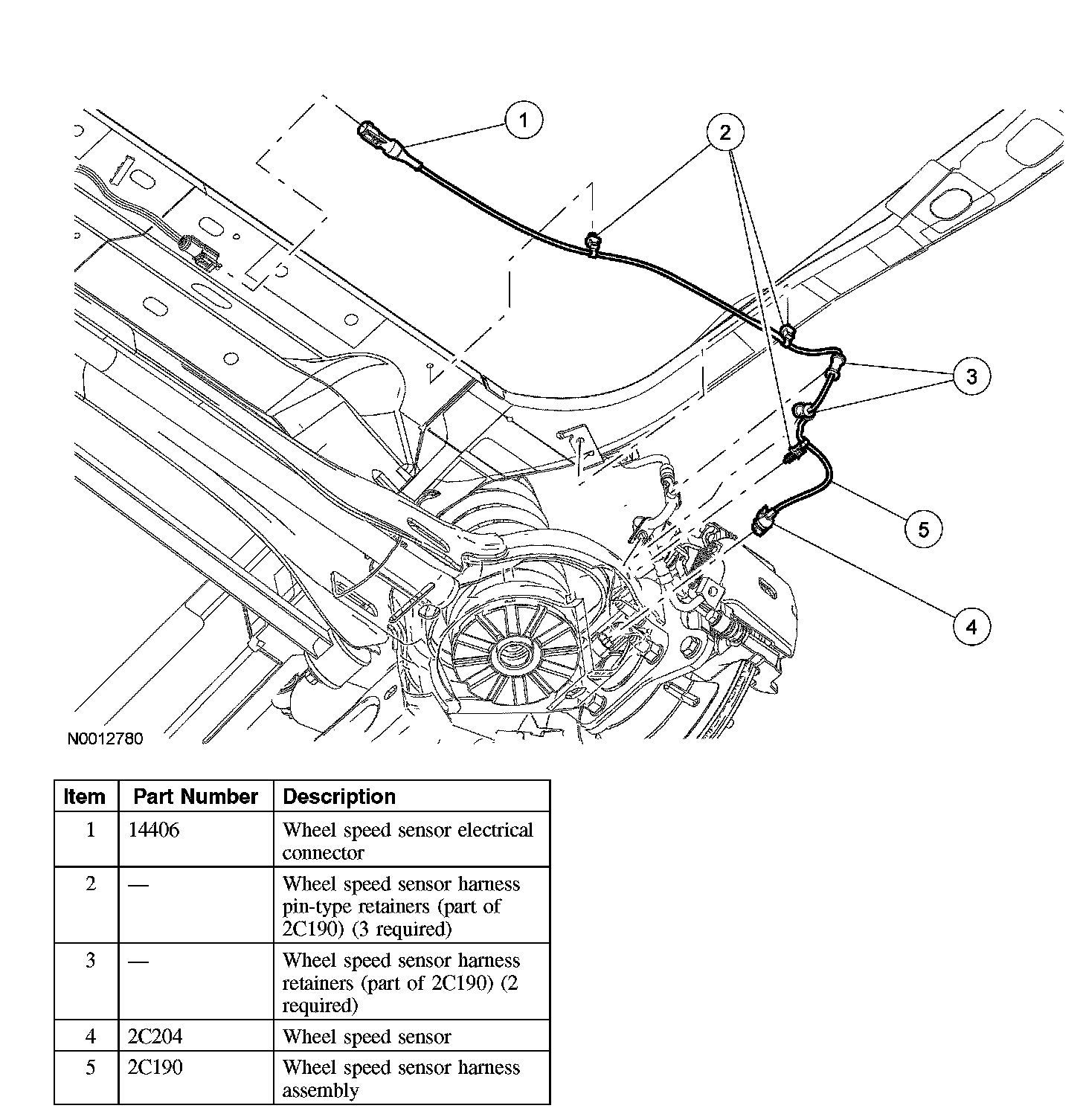 1
2
3
5
4
N0012780

| Item | Part Number | Description |
|---|---|---|
| 1 | 14406 | Wheel speed sensor electrical connector |
| 2 | — | Wheel speed sensor harness pin-type retainers (part of 2C190) (3 required) |
| 3 | — | Wheel speed sensor harness retainers (part of 2C190) (2 required) |
| 4 | 2C204 | Wheel speed sensor |
| 5 | 2C190 | Wheel speed sensor harness assembly |