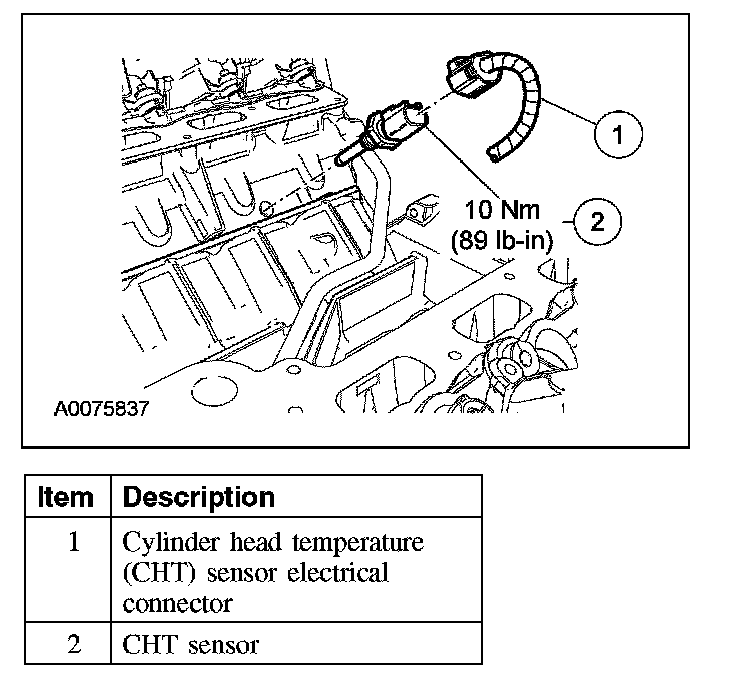 1

10 Nm
(89 lb-in)

2

A0075837

| Item | Description |
|---|---|
| 1 | Cylinder head temperature (CHT) sensor electrical connector |
| 2 | CHT sensor |