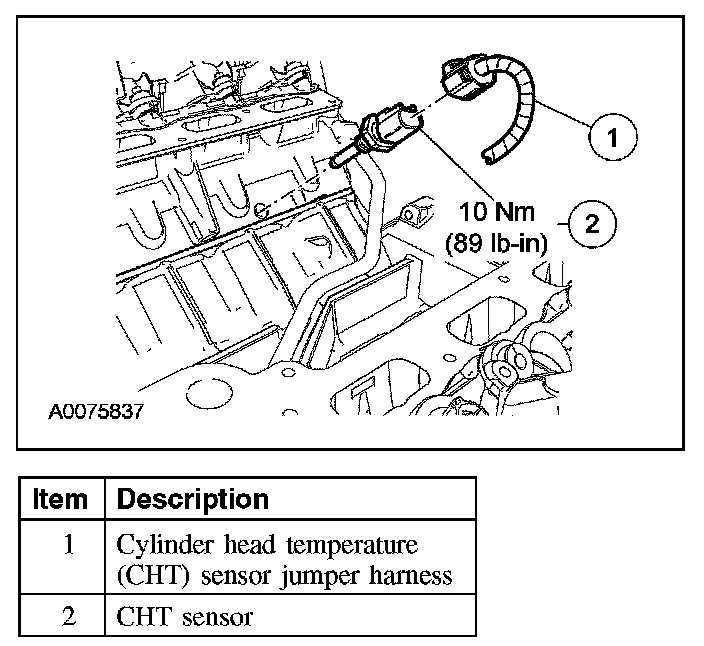 1

10 Nm
(89 lb-in)

2

A0075837

| Item | Description |
|---|---|
| 1 | Cylinder head temperature (CHT) sensor jumper harness |
| 2 | CHT sensor |