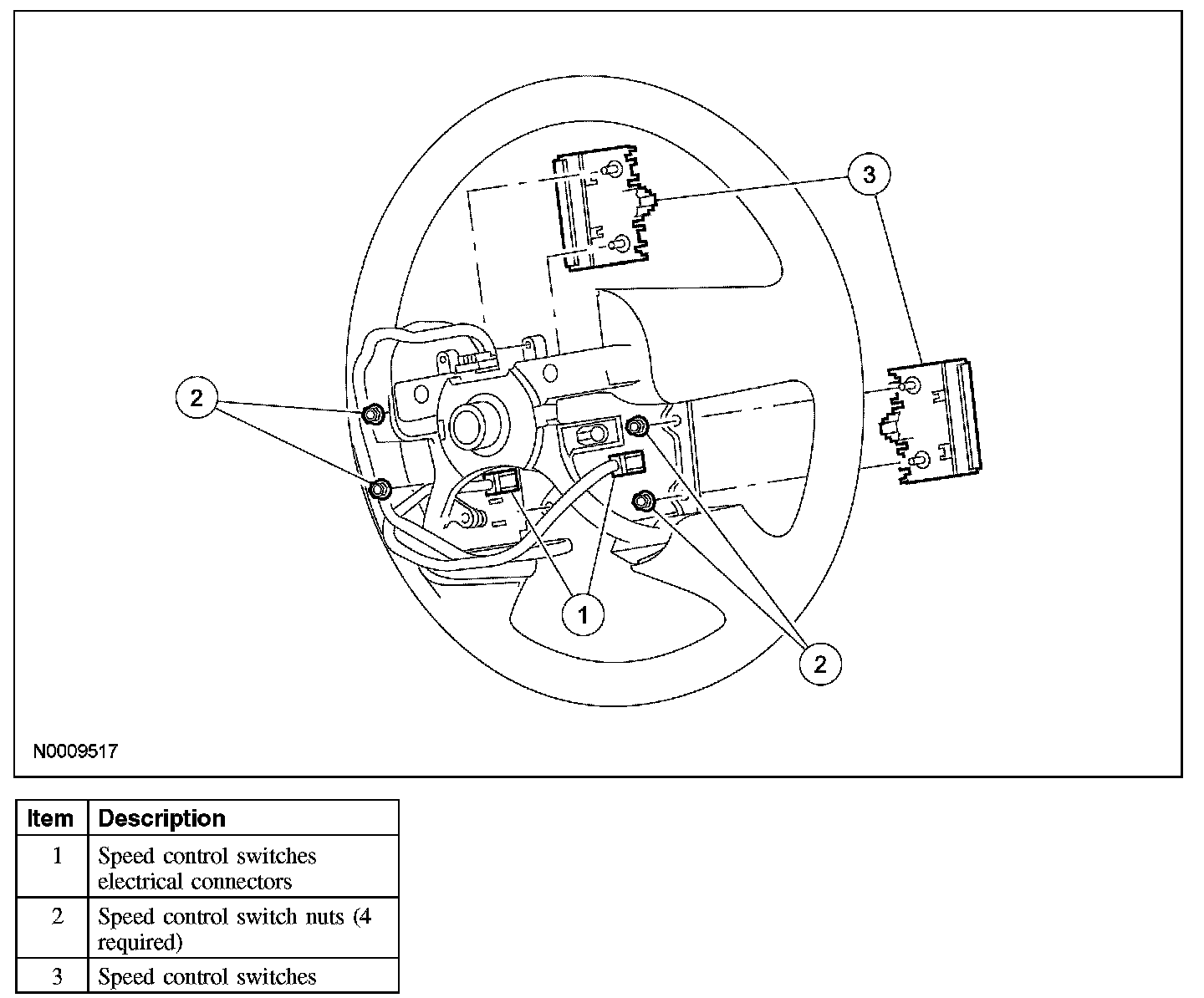 3

2

1

2

N0009517

| Item | Description |
|---|---|
| 1 | Speed control switches electrical connectors |
| 2 | Speed control switch nuts (4 required) |
| 3 | Speed control switches |