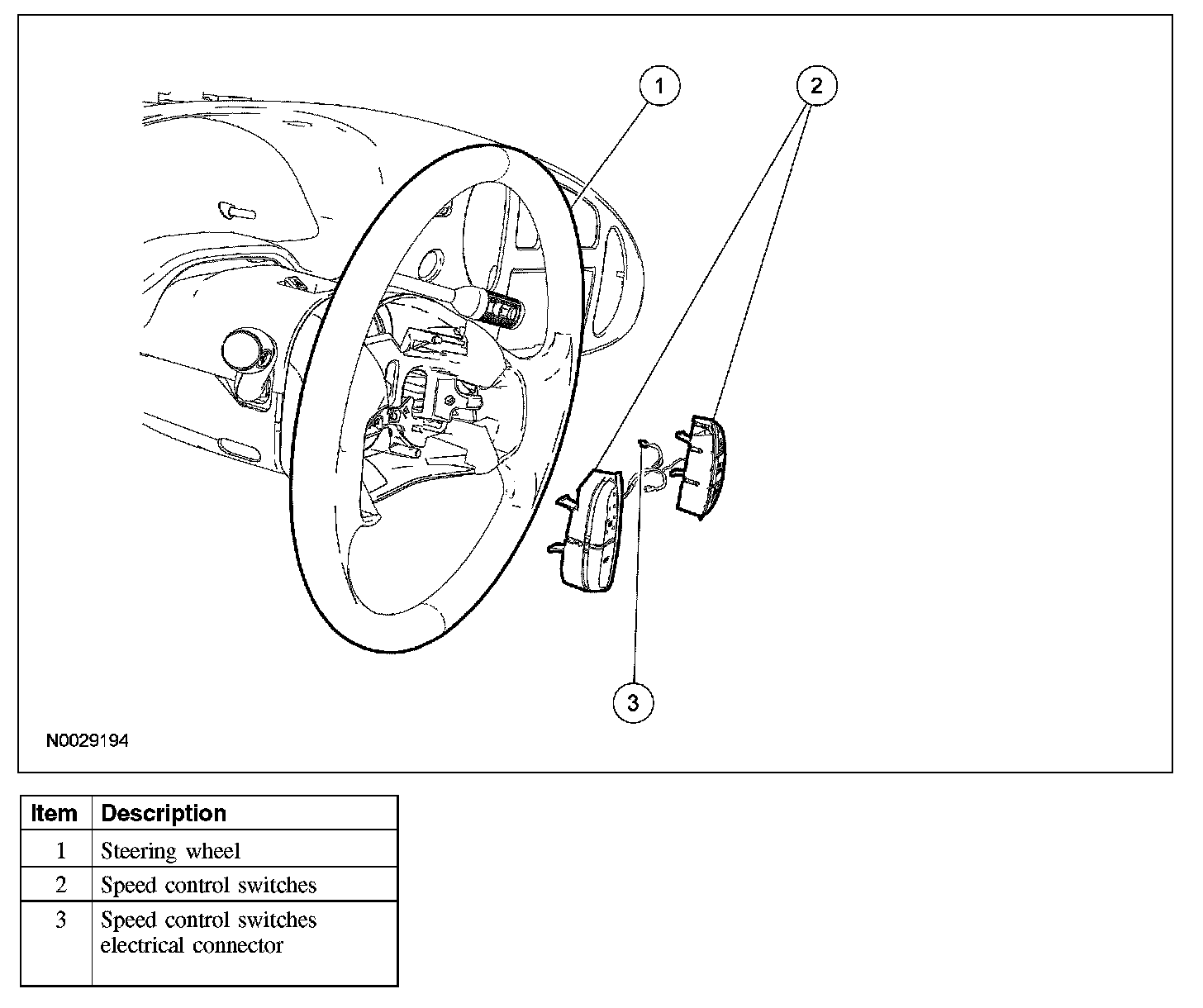 1

2

3

N0029194

| Item | Description |
|---|---|
| 1 | Steering wheel |
| 2 | Speed control switches |
| 3 | Speed control switches electrical connector |