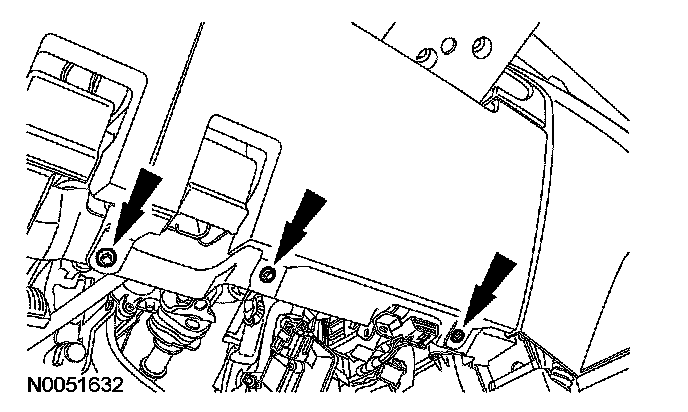 N0051632