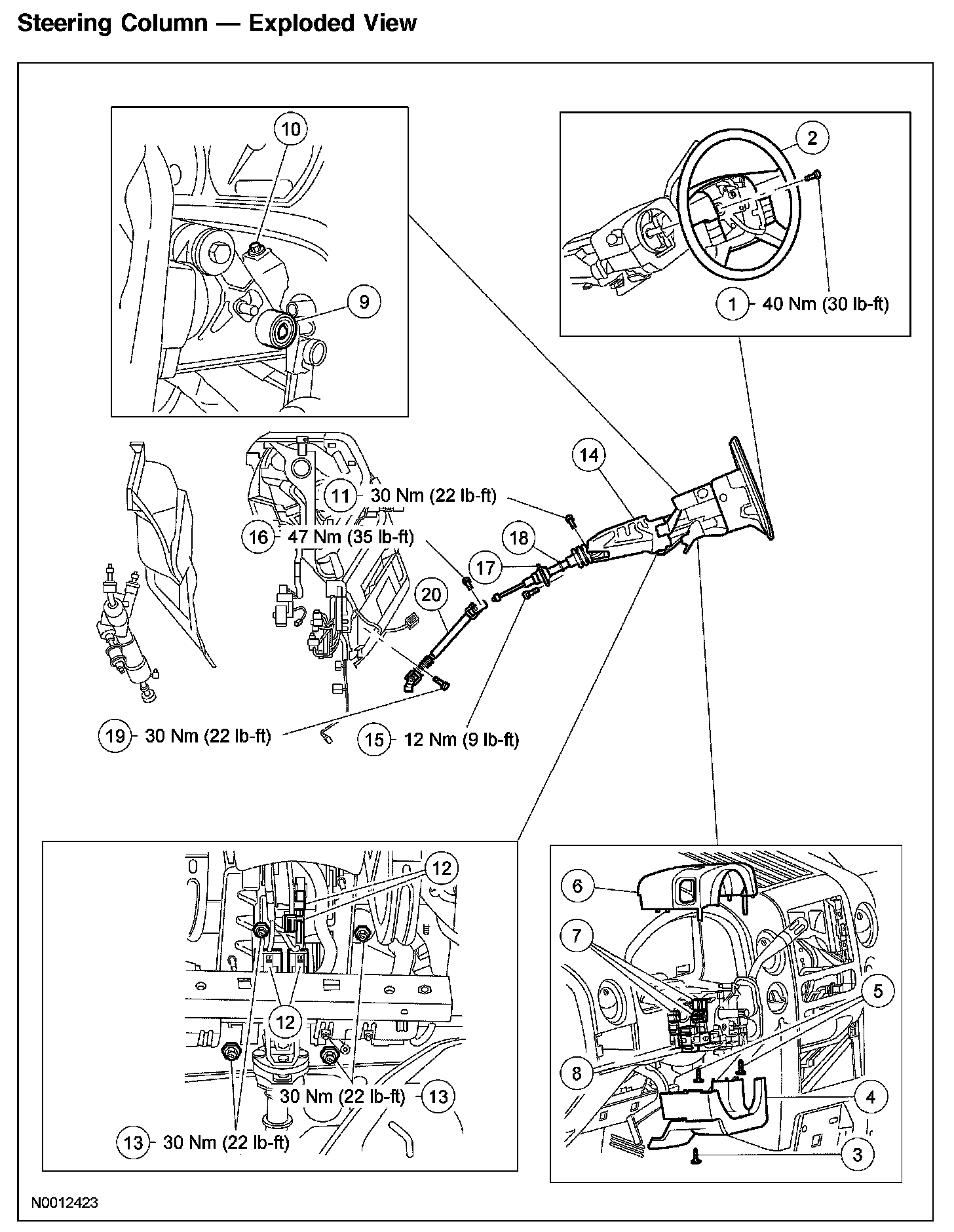 Steering Column — Exploded View

10

9

2

1 40 Nm (30 lb-ft)

14

11 30 Nm (22 lb-ft)

16 47 Nm (35 lb-ft)

18

17

20

19 30 Nm (22 lb-ft)

15 12 Nm (9 lb-ft)

12

12

30 Nm (22 lb-ft) 13

13 30 Nm (22 lb-ft)

6

7

5

8

4

3

N0012423