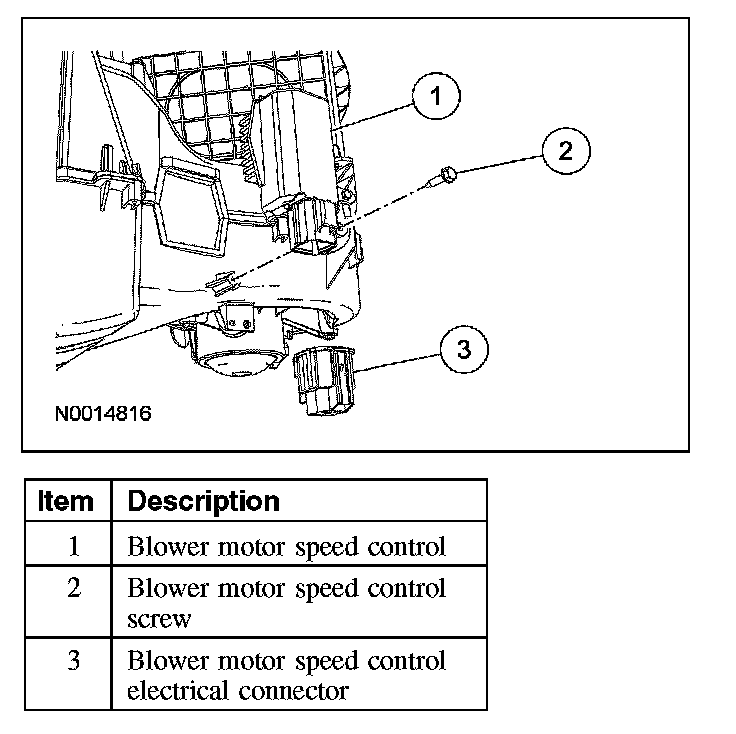 1
2
3
N0014816

| Item | Description |
|---|---|
| 1 | Blower motor speed control |
| 2 | Blower motor speed control screw |
| 3 | Blower motor speed control electrical connector |