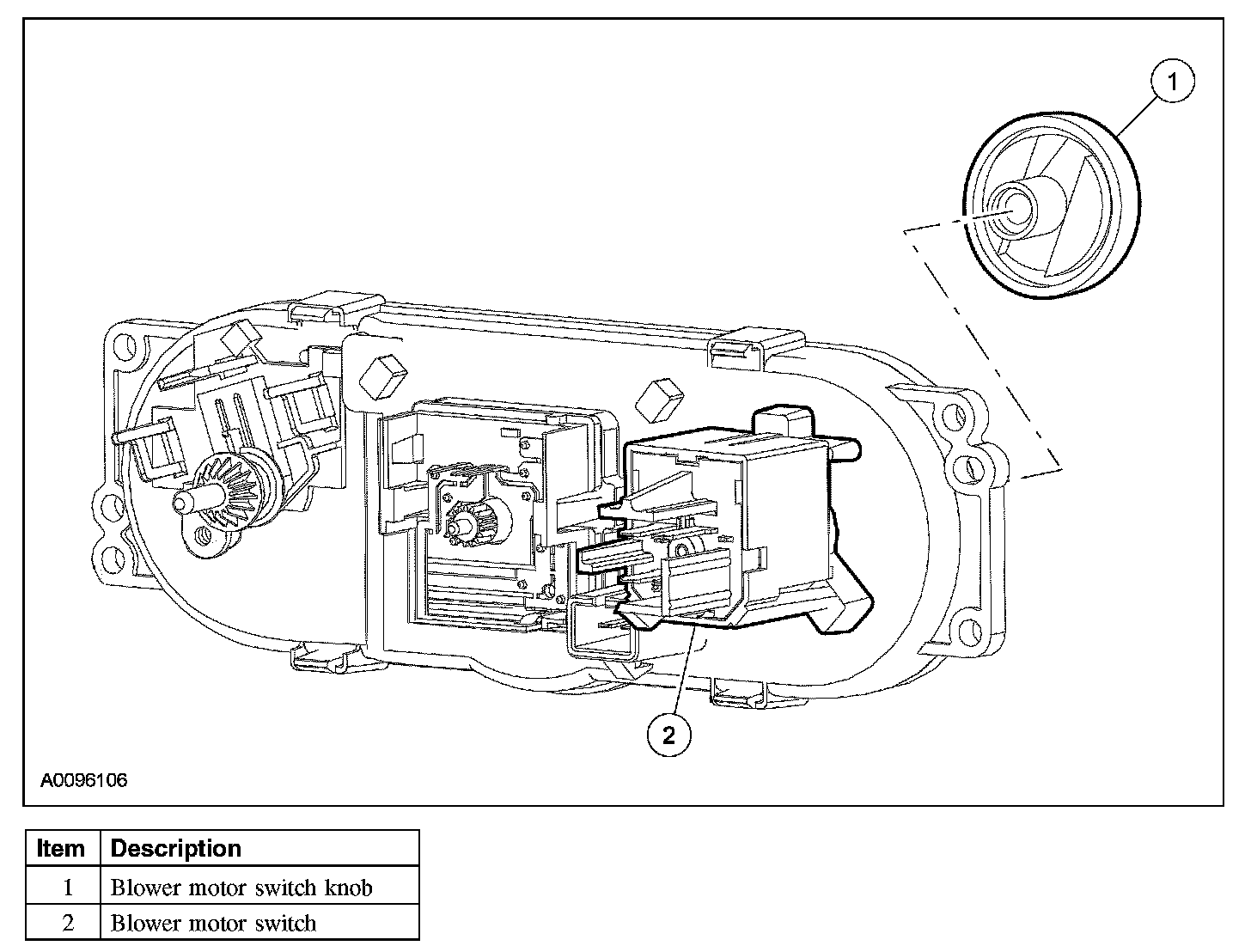 1

2

A0096106

| Item | Description |
|---|---|
| 1 | Blower motor switch knob |
| 2 | Blower motor switch |