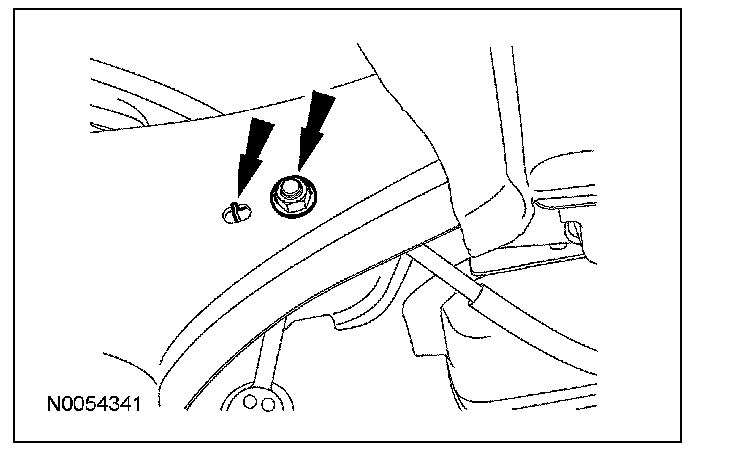 N0054341