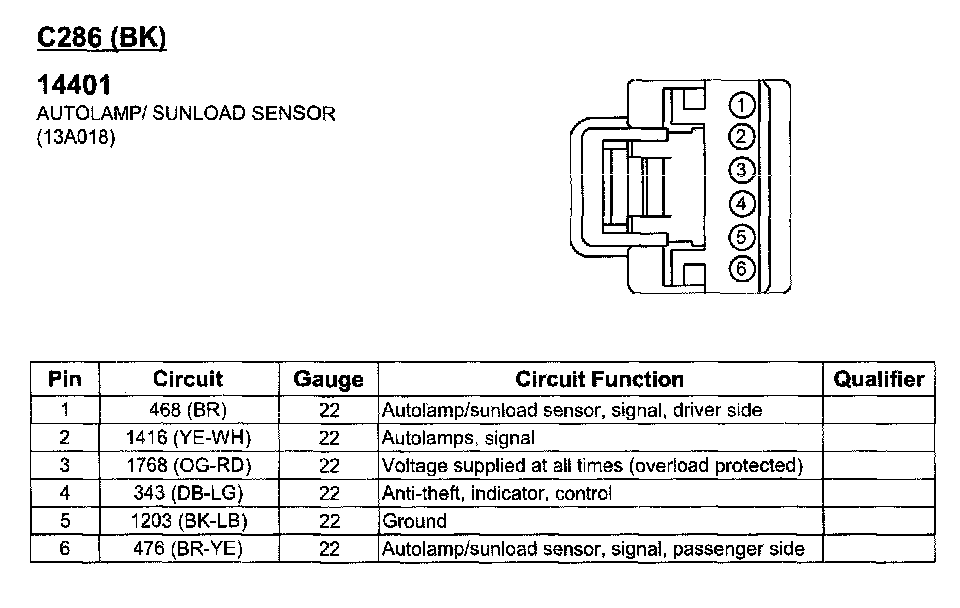 C286 (BK)

14401
AUTOLAMP/ SUNLOAD SENSOR
(13A018)

1
2
3
4
5
6

| Pin | Circuit | Gauge | Circuit Function | Qualifier |
|---|---|---|---|---|
| 1 | 468 (BR) | 22 | Autolamp/sunload sensor, signal, driver side | |
| 2 | 1416 (YE-WH) | 22 | Autolamps, signal | |
| 3 | 1768 (OG-RD) | 22 | Voltage supplied at all times (overload protected) | |
| 4 | 343 (DB-LG) | 22 | Anti-theft, indicator, control | |
| 5 | 1203 (BK-LB) | 22 | Ground | |
| 6 | 476 (BR-YE) | 22 | Autolamp/sunload sensor, signal, passenger side | |