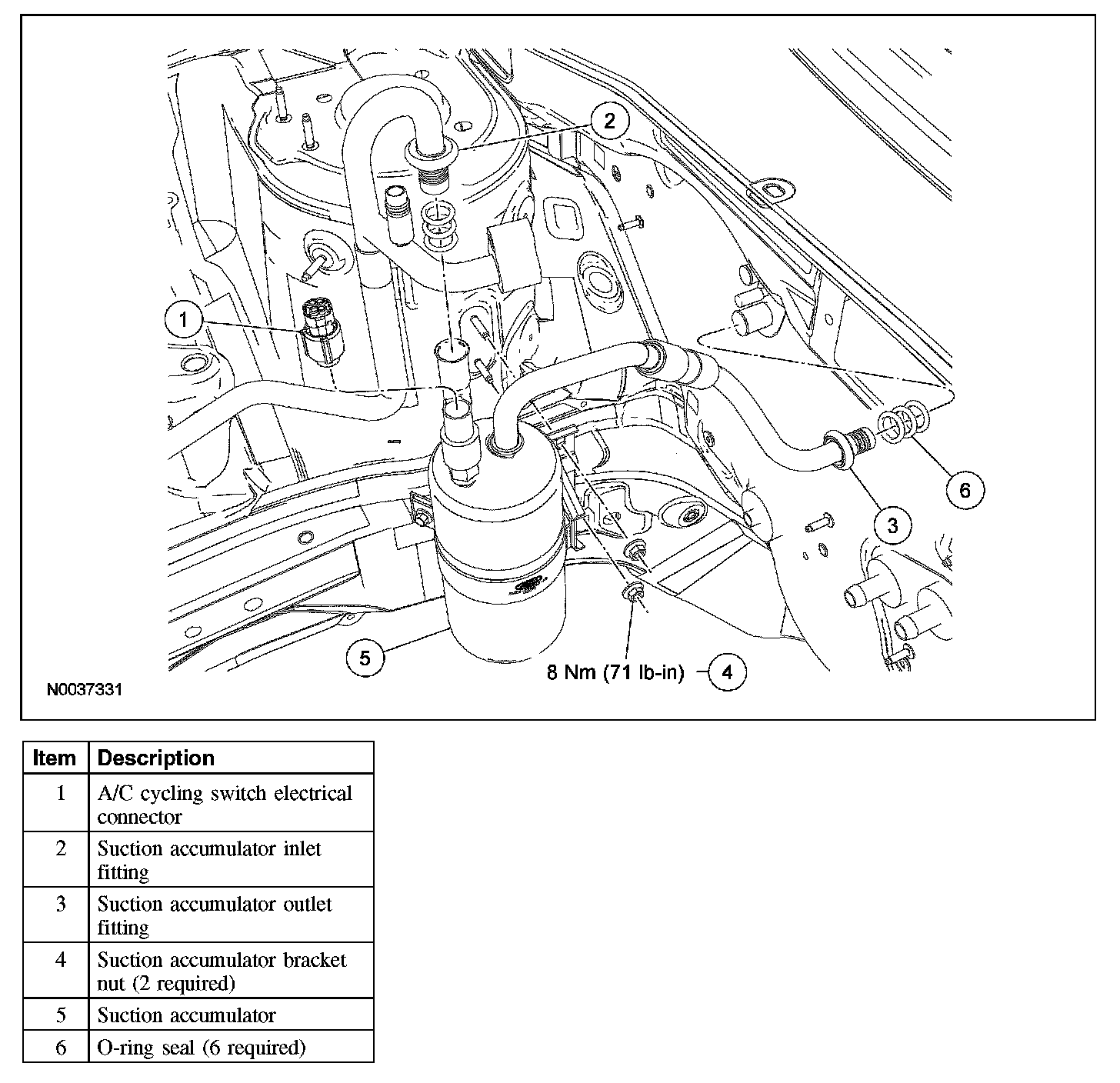 2

1

6

3

5

8 Nm (71 lb-in)

4

N0037331

| Item | Description |
|---|---|
| 1 | A/C cycling switch electrical connector |
| 2 | Suction accumulator inlet fitting |
| 3 | Suction accumulator outlet fitting |
| 4 | Suction accumulator bracket nut (2 required) |
| 5 | Suction accumulator |
| 6 | O-ring seal (6 required) |