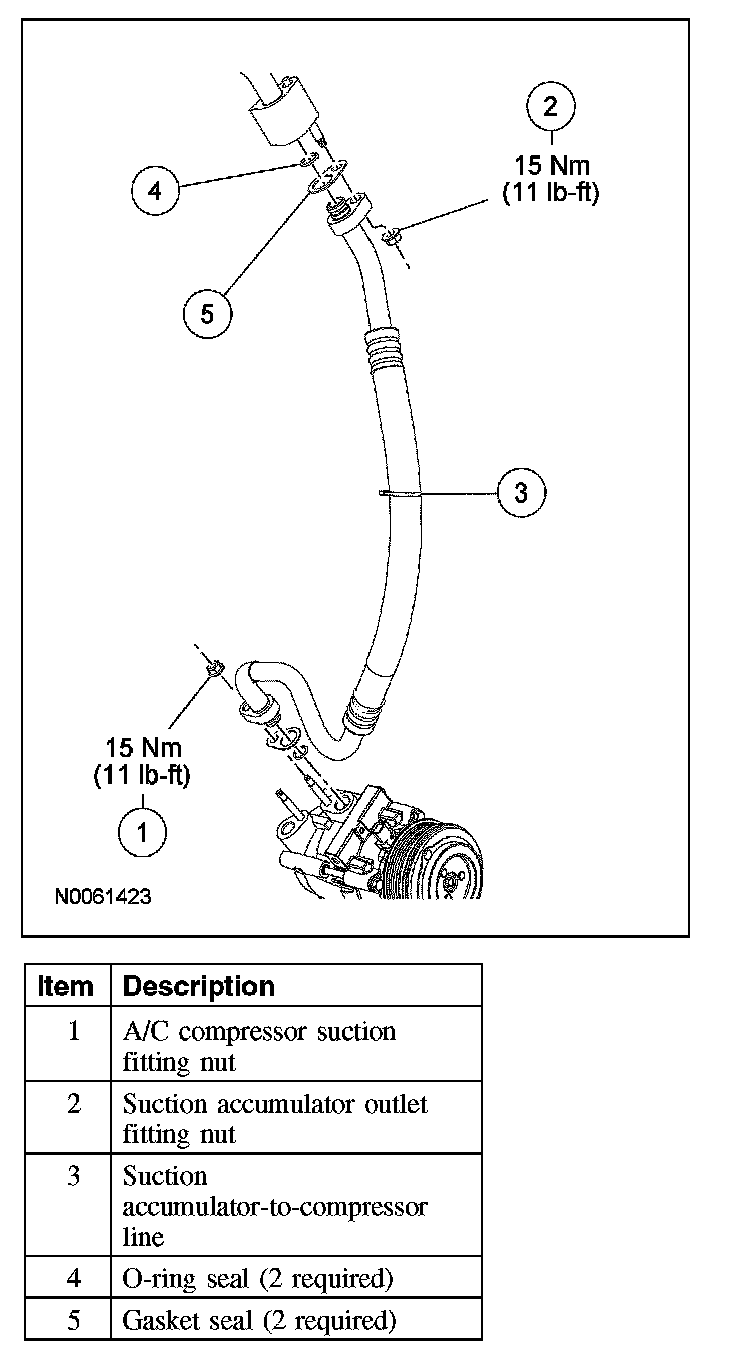 2
15 Nm
(11 lb-ft)

4

5

3

15 Nm
(11 lb-ft)

1

N0061423

| Item | Description |
|---|---|
| 1 | A/C compressor suction fitting nut |
| 2 | Suction accumulator outlet fitting nut |
| 3 | Suction accumulator-to-compressor line |
| 4 | O-ring seal (2 required) |
| 5 | Gasket seal (2 required) |