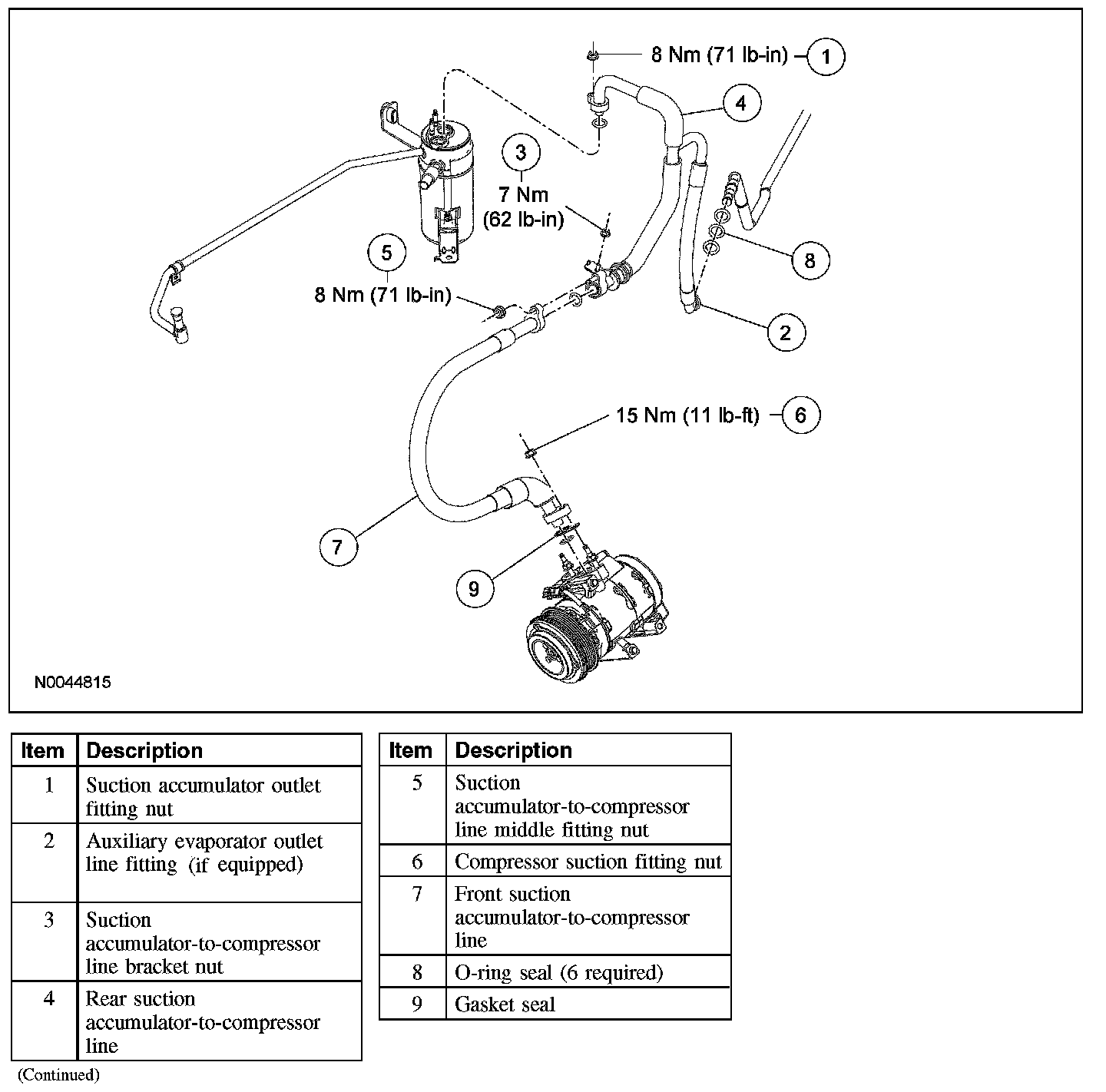 8 Nm (71 lb-in) 1

4

3

7 Nm (62 lb-in)

5

8 Nm (71 lb-in)

8

2

15 Nm (11 lb-ft) 6

7

9

N0044815

| Item | Description |
|---|---|
| 1 | Suction accumulator outlet fitting nut |
| 2 | Auxiliary evaporator outlet line fitting (if equipped) |
| 3 | Suction accumulator-to-compressor line bracket nut |
| 4 | Rear suction accumulator-to-compressor line |

(Continued)

| Item | Description |
|---|---|
| 5 | Suction accumulator-to-compressor line middle fitting nut |
| 6 | Compressor suction fitting nut |
| 7 | Front suction accumulator-to-compressor line |
| 8 | O-ring seal (6 required) |
| 9 | Gasket seal |