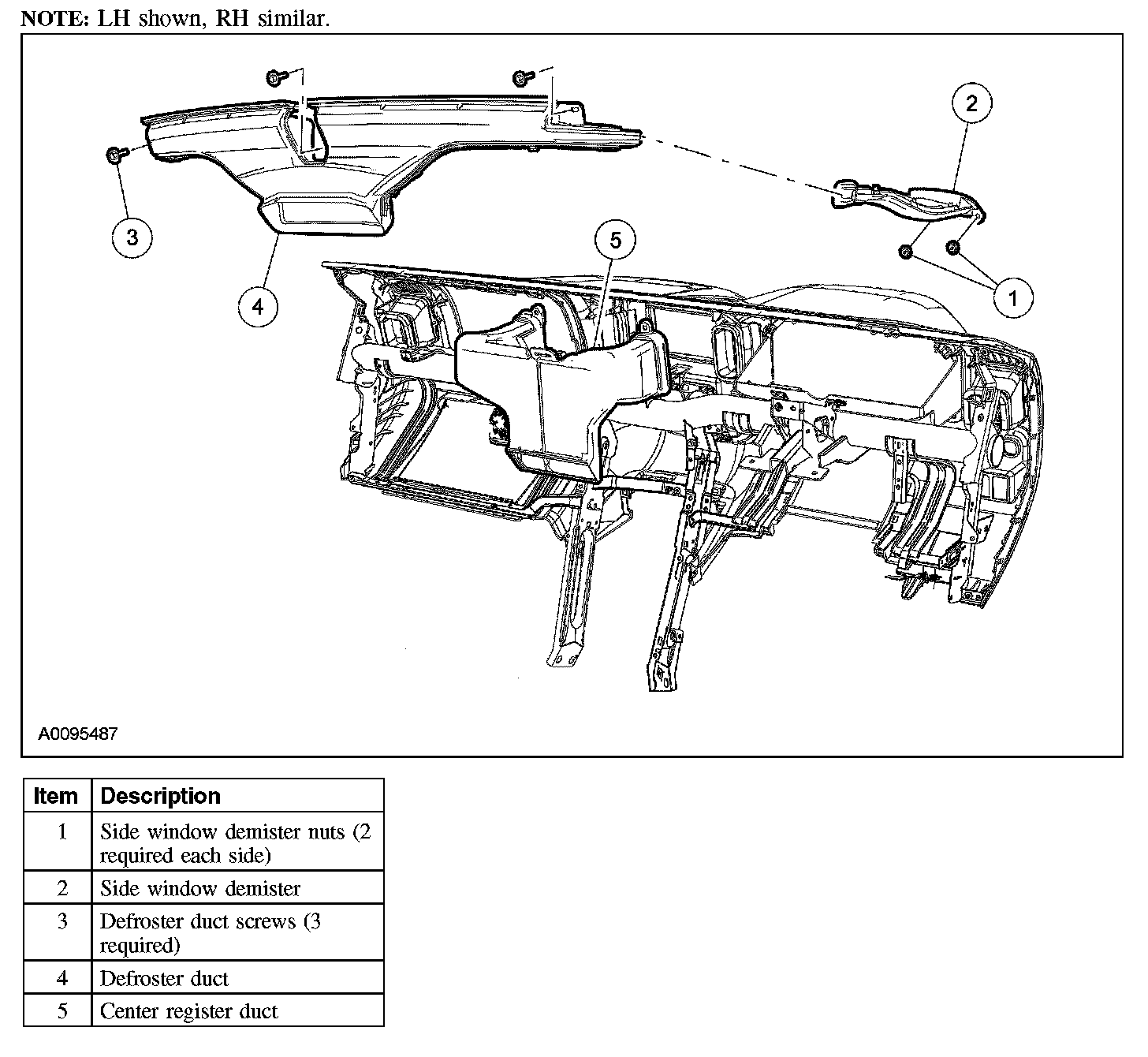 NOTE: LH shown, RH similar.

2

3

5

1

4

A0095487

| Item | Description |
|---|---|
| 1 | Side window demister nuts (2 required each side) |
| 2 | Side window demister |
| 3 | Defroster duct screws (3 required) |
| 4 | Defroster duct |
| 5 | Center register duct |