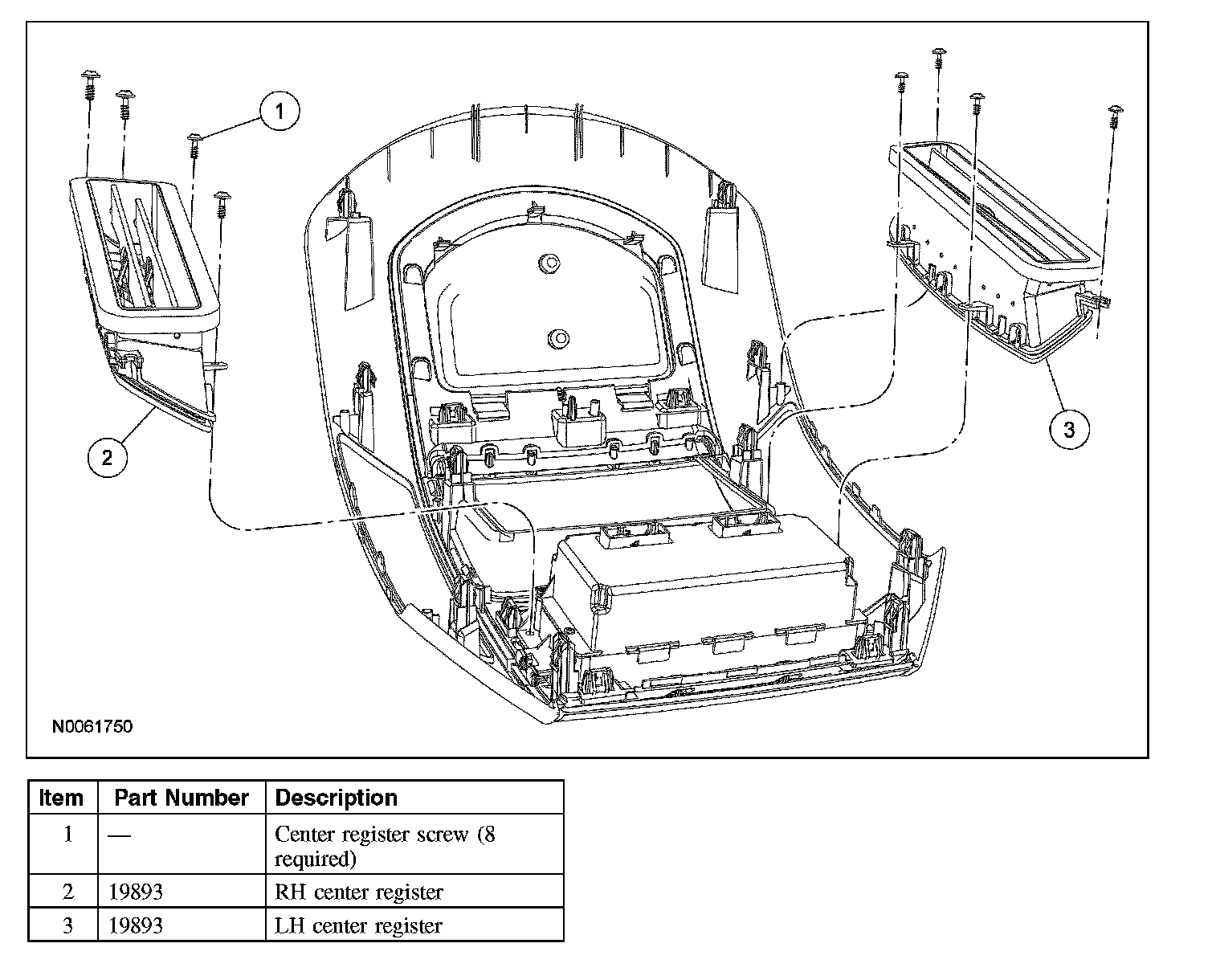 1

2

3

N0061750

| Item | Part Number | Description |
|---|---|---|
| 1 | — | Center register screw (8 required) |
| 2 | 19893 | RH center register |
| 3 | 19893 | LH center register |