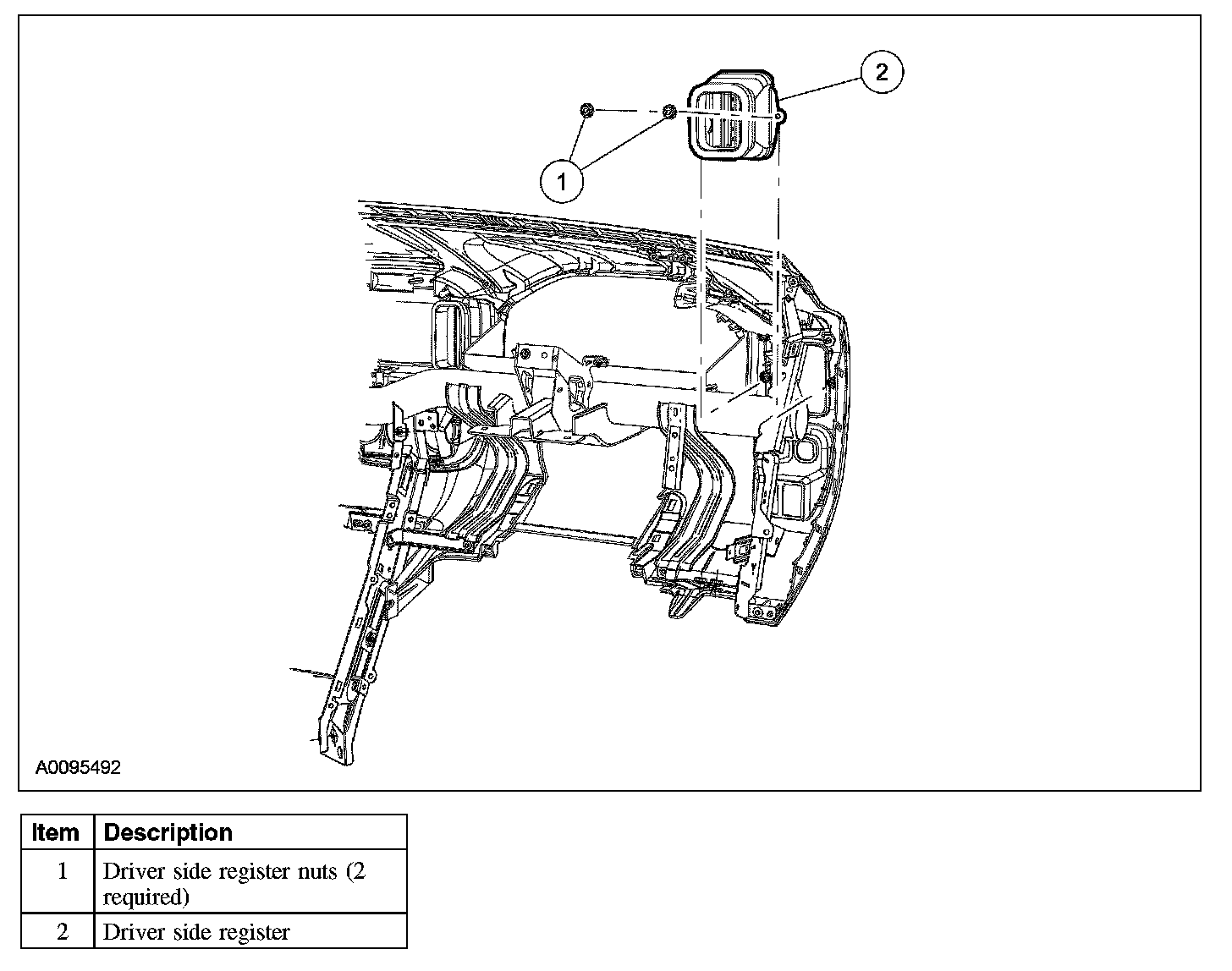 2

1

A0095492

| Item | Description |
|---|---|
| 1 | Driver side register nuts (2 required) |
| 2 | Driver side register |