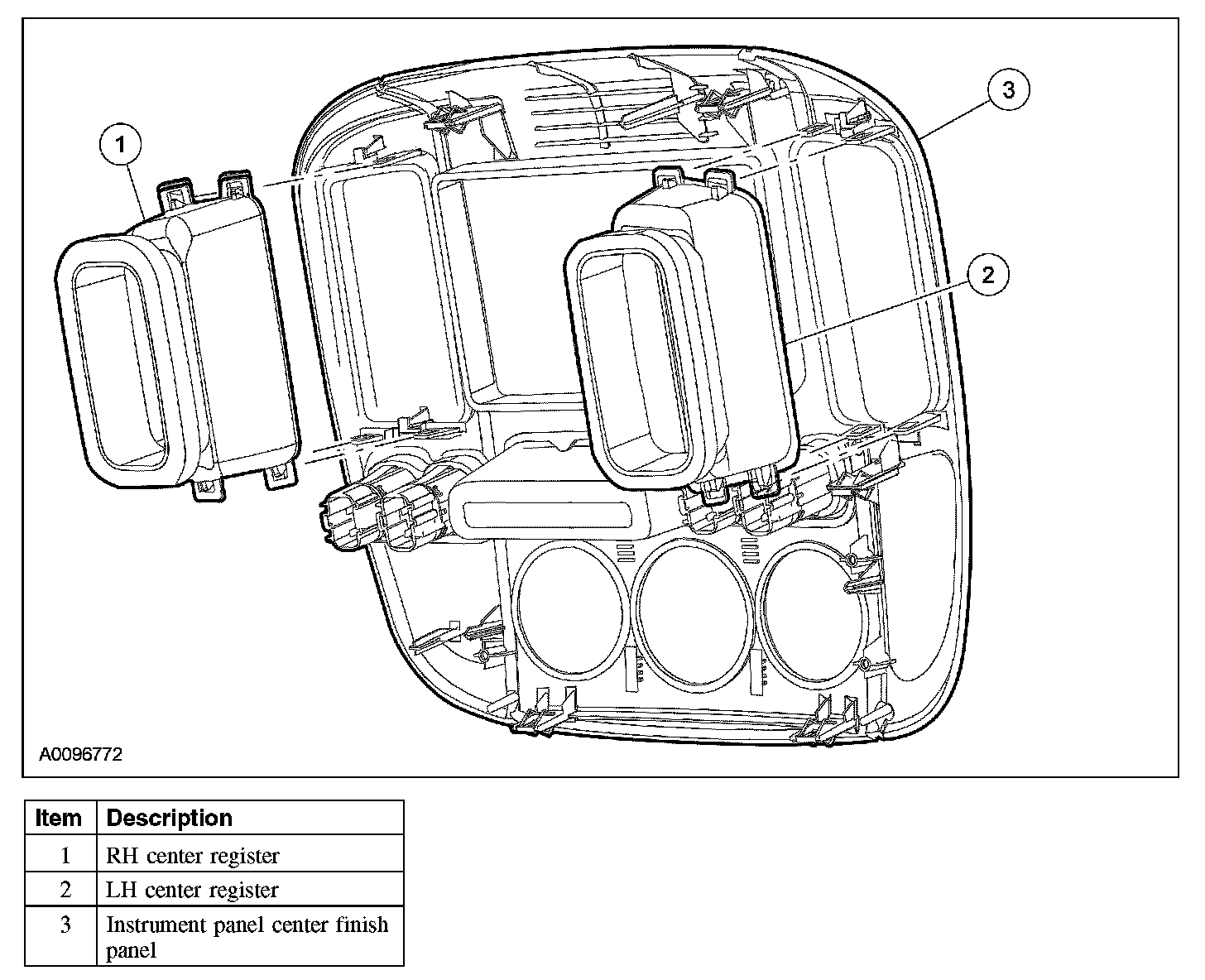 1
3
2
A0096772

| Item | Description |
|---|---|
| 1 | RH center register |
| 2 | LH center register |
| 3 | Instrument panel center finish panel |