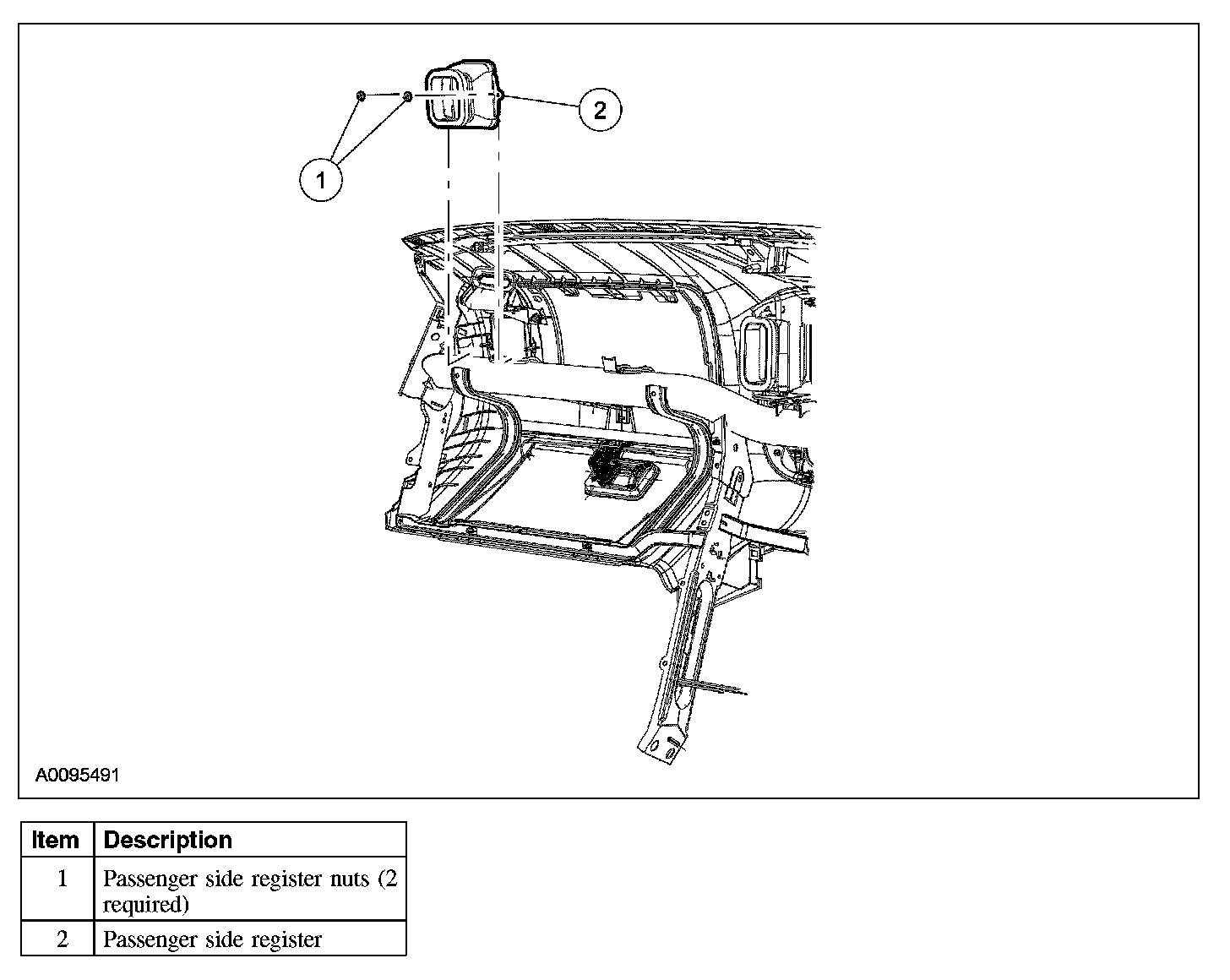 2

1

A0095491

| Item | Description |
|---|---|
| 1 | Passenger side register nuts (2 required) |
| 2 | Passenger side register |