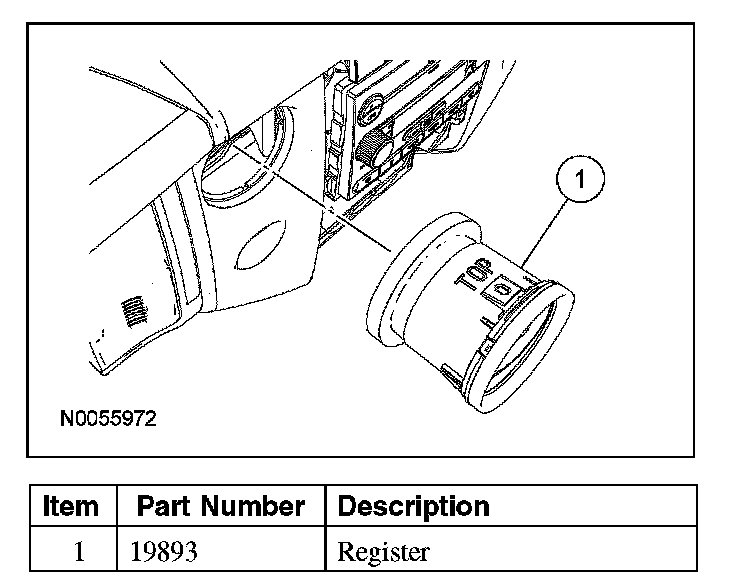 1

TOP

N0055972

| Item | Part Number | Description |
|---|---|---|
| 1 | 19893 | Register |