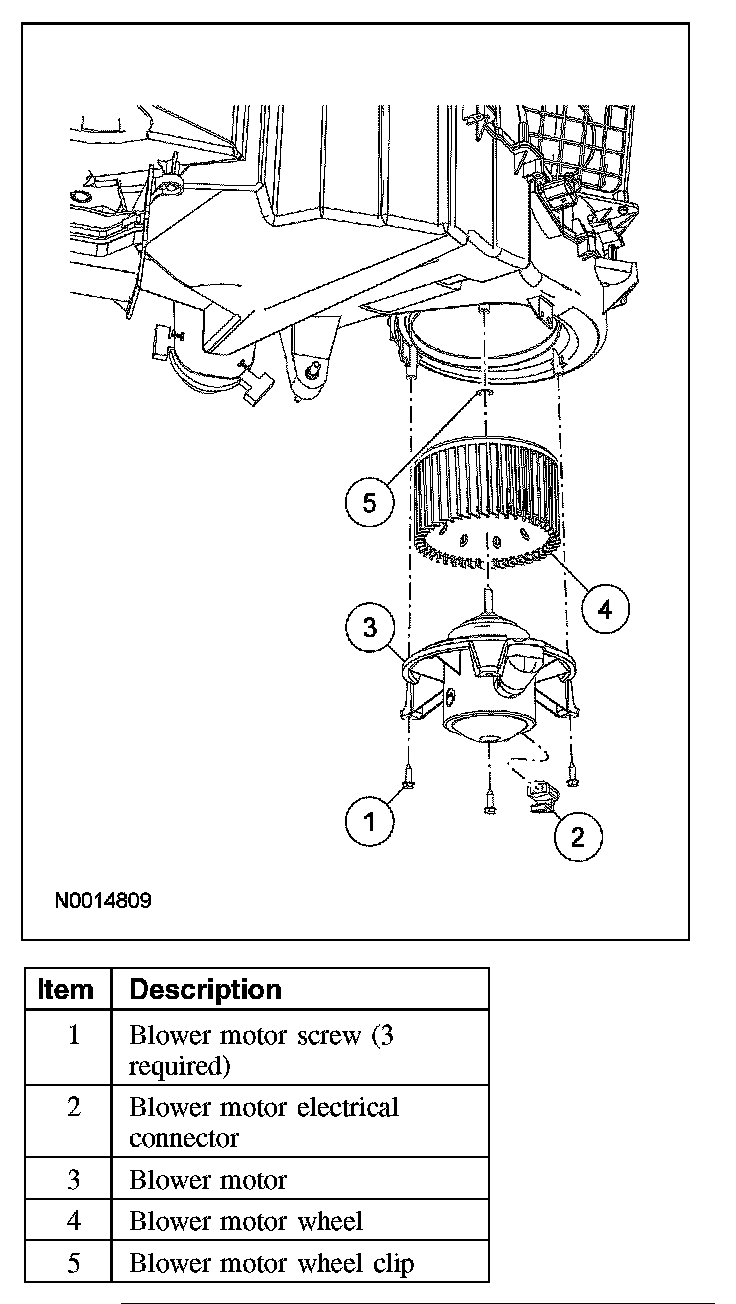 5

4

3

1

2

N0014809

| Item | Description |
|---|---|
| 1 | Blower motor screw (3 required) |
| 2 | Blower motor electrical connector |
| 3 | Blower motor |
| 4 | Blower motor wheel |
| 5 | Blower motor wheel clip |