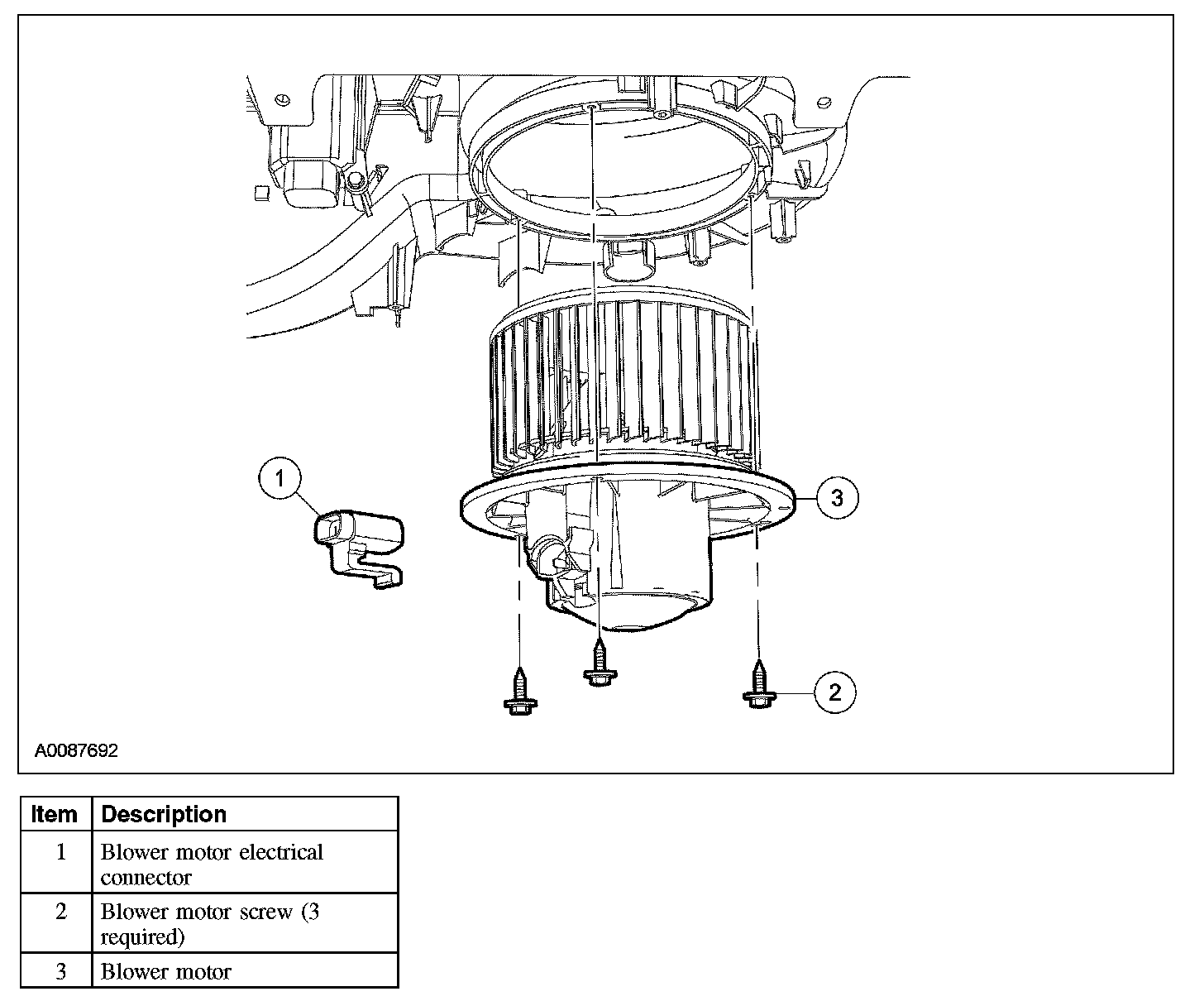 1

3

2

A0087692

| Item | Description |
|---|---|
| 1 | Blower motor electrical connector |
| 2 | Blower motor screw (3 required) |
| 3 | Blower motor |