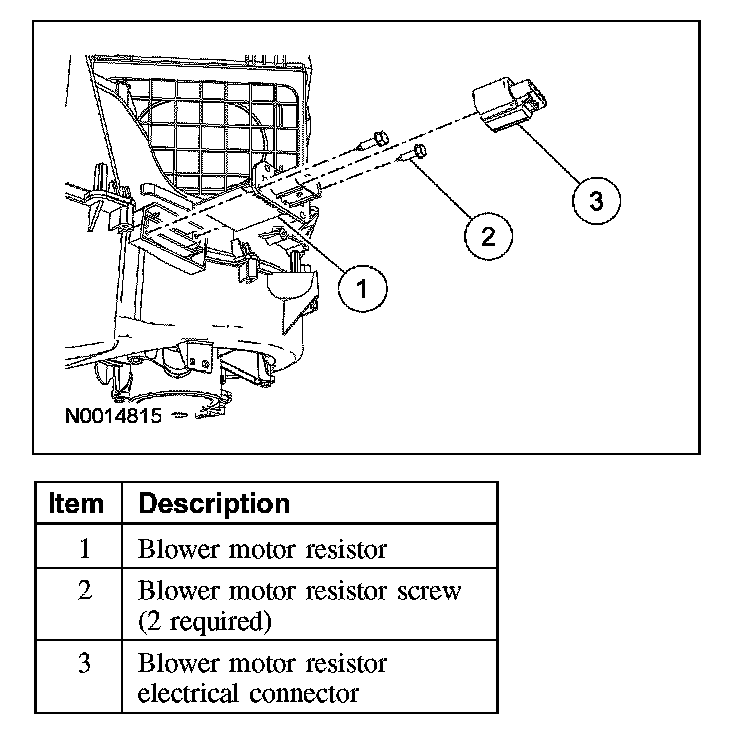 3

2

1

N0014815

| Item | Description |
|---|---|
| 1 | Blower motor resistor |
| 2 | Blower motor resistor screw (2 required) |
| 3 | Blower motor resistor electrical connector |